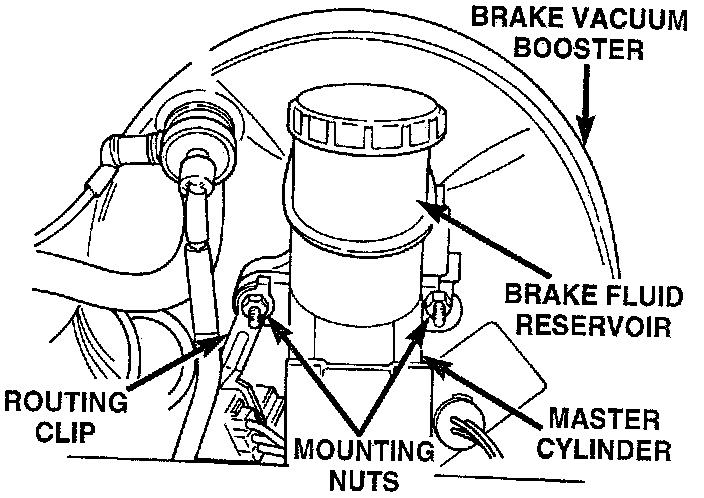 BRAKE VACUUM BOOSTER

BRAKE FLUID RESERVOIR

ROUTING CLIP

MOUNTING NUTS

MASTER CYLINDER