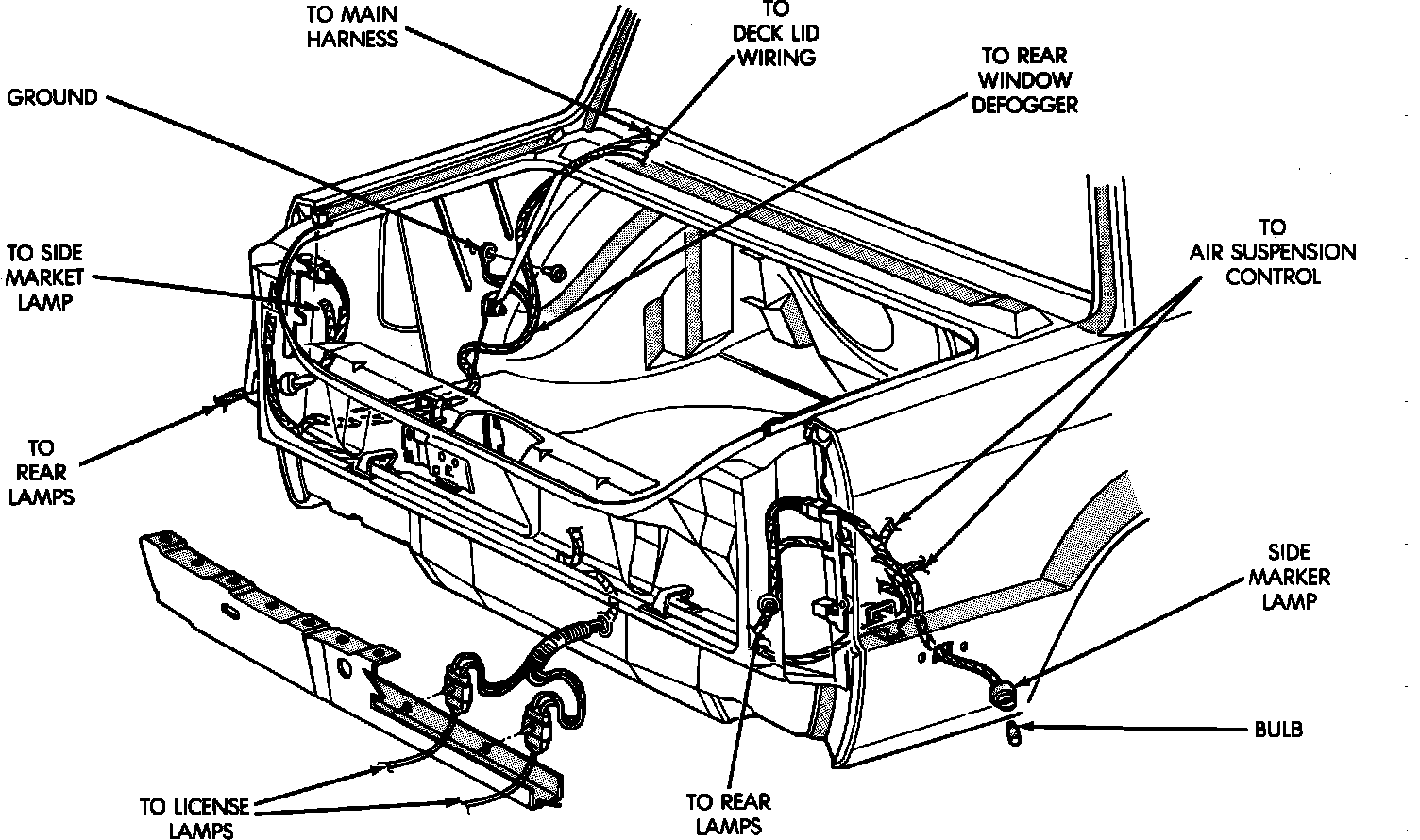 TO MAIN HARNESS

TO DECK LID WIRING

TO REAR WINDOW DEFOGGER

GROUND

TO SIDE MARKET LAMP

TO AIR SUSPENSION CONTROL

TO REAR LAMPS

SIDE MARKER LAMP

BULB

TO LICENSE LAMPS

TO REAR LAMPS