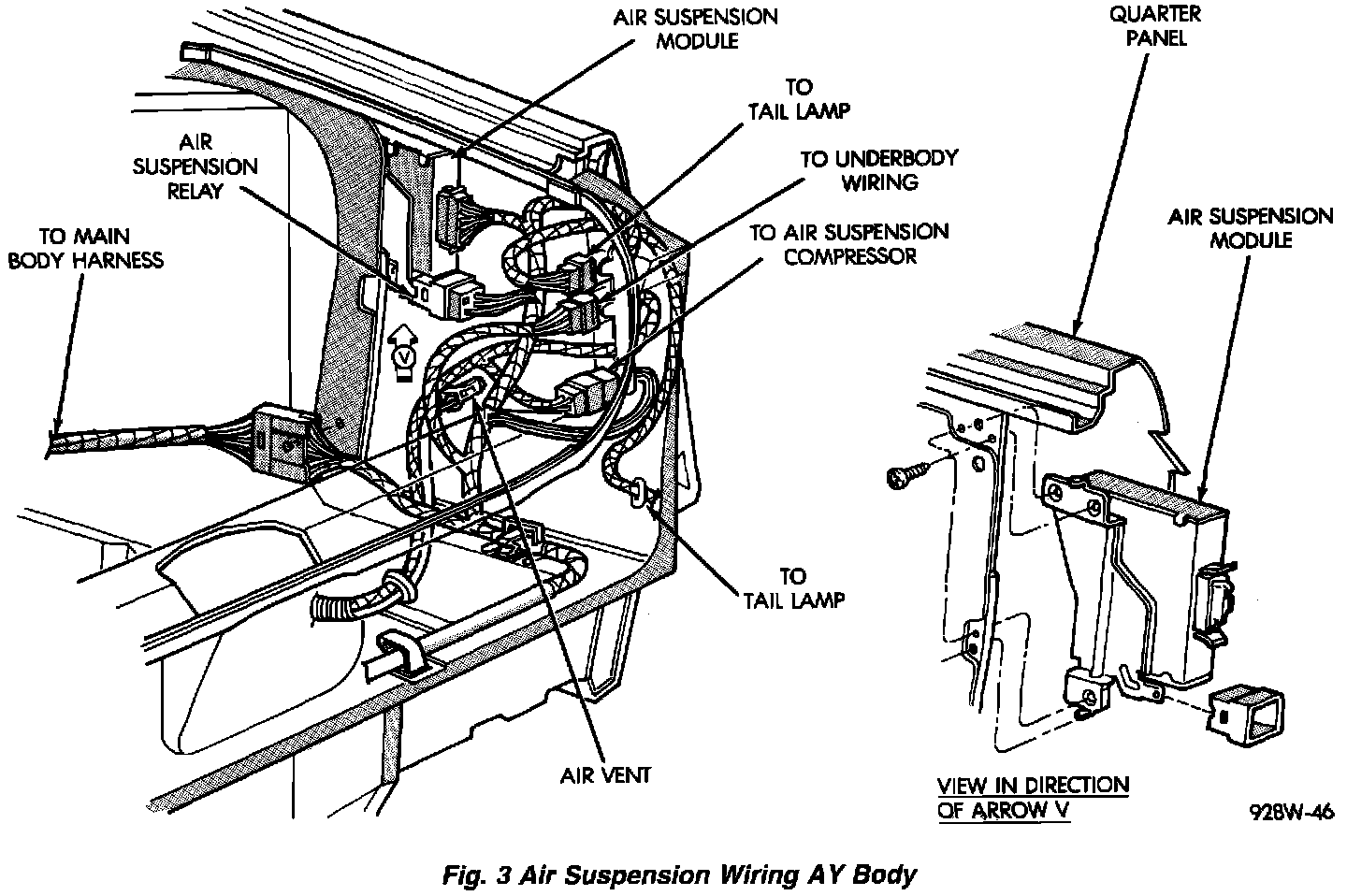 AIR SUSPENSION MODULE

TO TAIL LAMP

AIR SUSPENSION RELAY

TO UNDERBODY WIRING

TO MAIN BODY HARNESS

TO AIR SUSPENSION COMPRESSOR

V

TO TAIL LAMP

AIR VENT

QUARTER PANEL

AIR SUSPENSION MODULE

VIEW IN DIRECTION OF ARROW V

928W-46

Fig. 3 Air Suspension Wiring AY Body