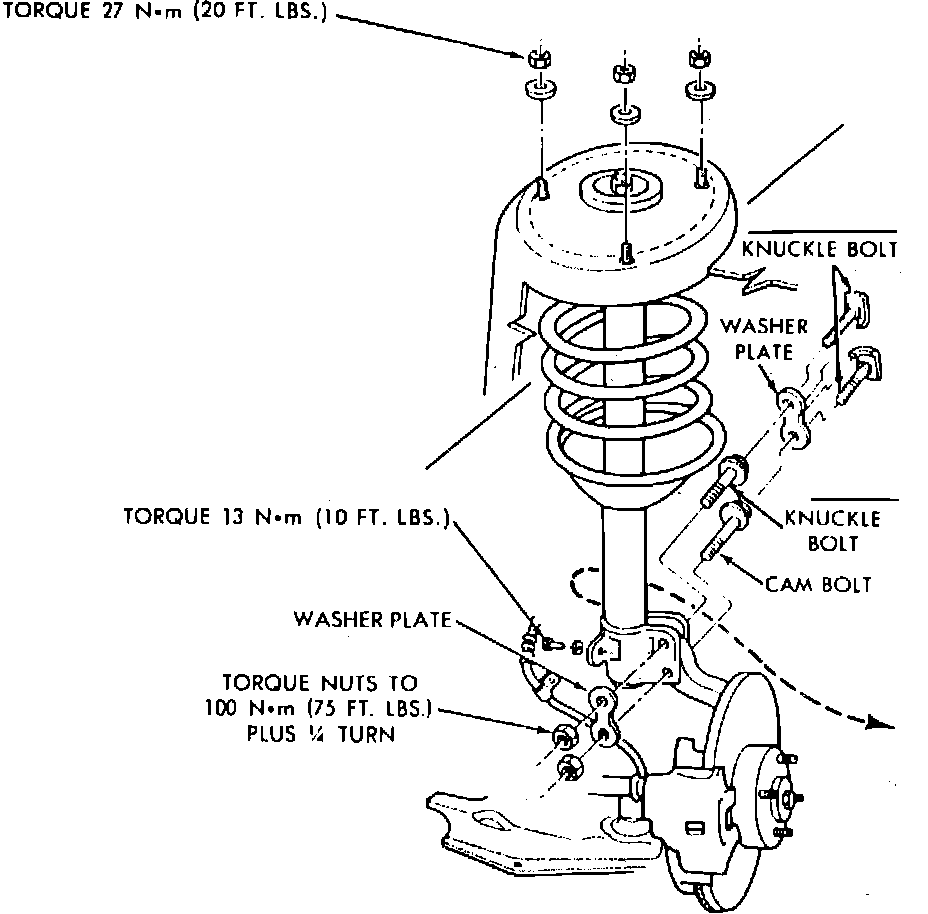 TORQUE 27 N•m (20 FT. LBS.)

KNUCKLE BOLT

WASHER PLATE

TORQUE 13 N•m (10 FT. LBS.)

KNUCKLE BOLT

CAM BOLT

WASHER PLATE

TORQUE NUTS TO 100 N•m (75 FT. LBS.) PLUS ¼ TURN