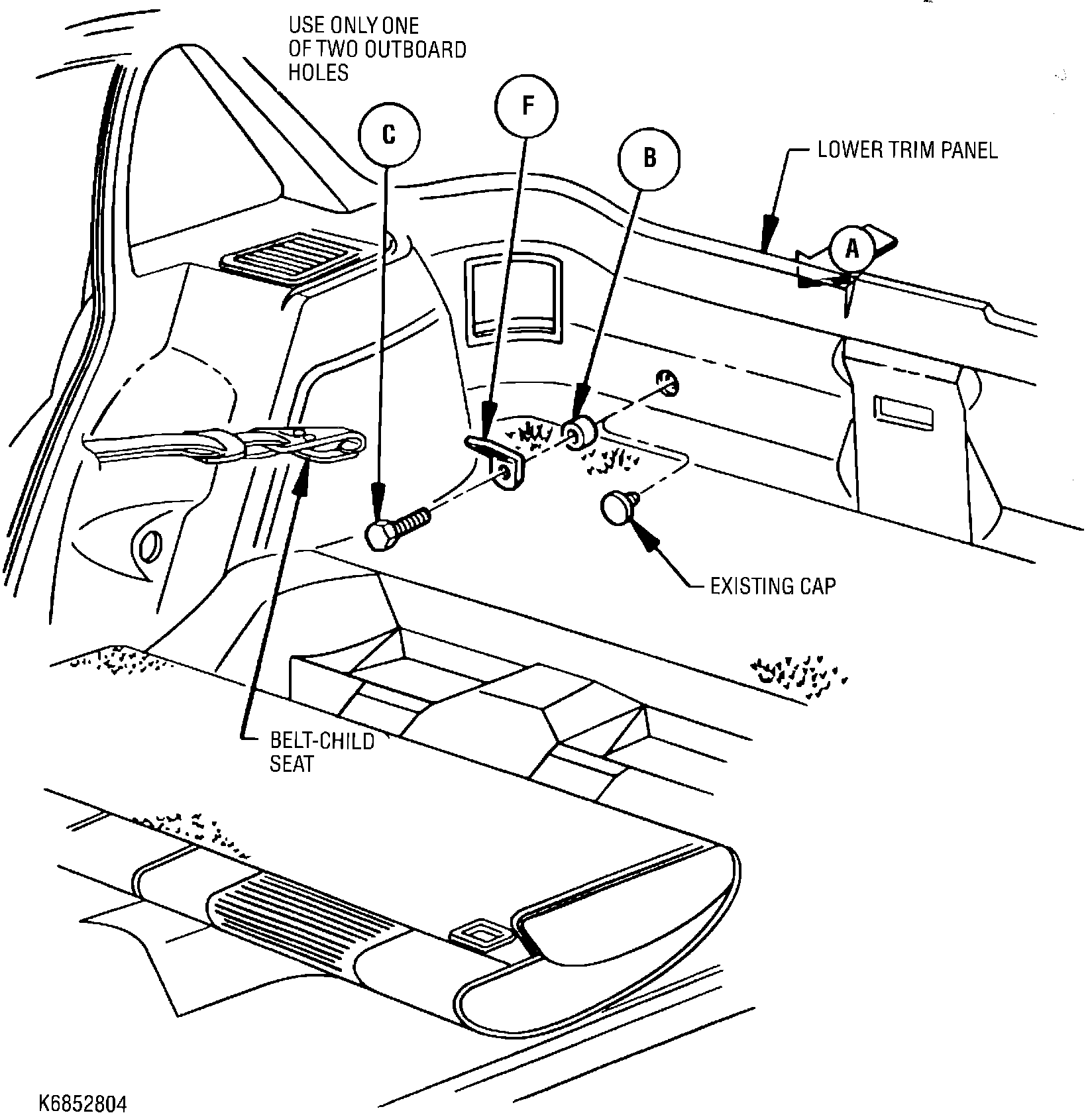 USE ONLY ONE OF TWO OUTBOARD HOLES

C

F

B

LOWER TRIM PANEL

A

EXISTING CAP

BELT-CHILD SEAT

K6852804