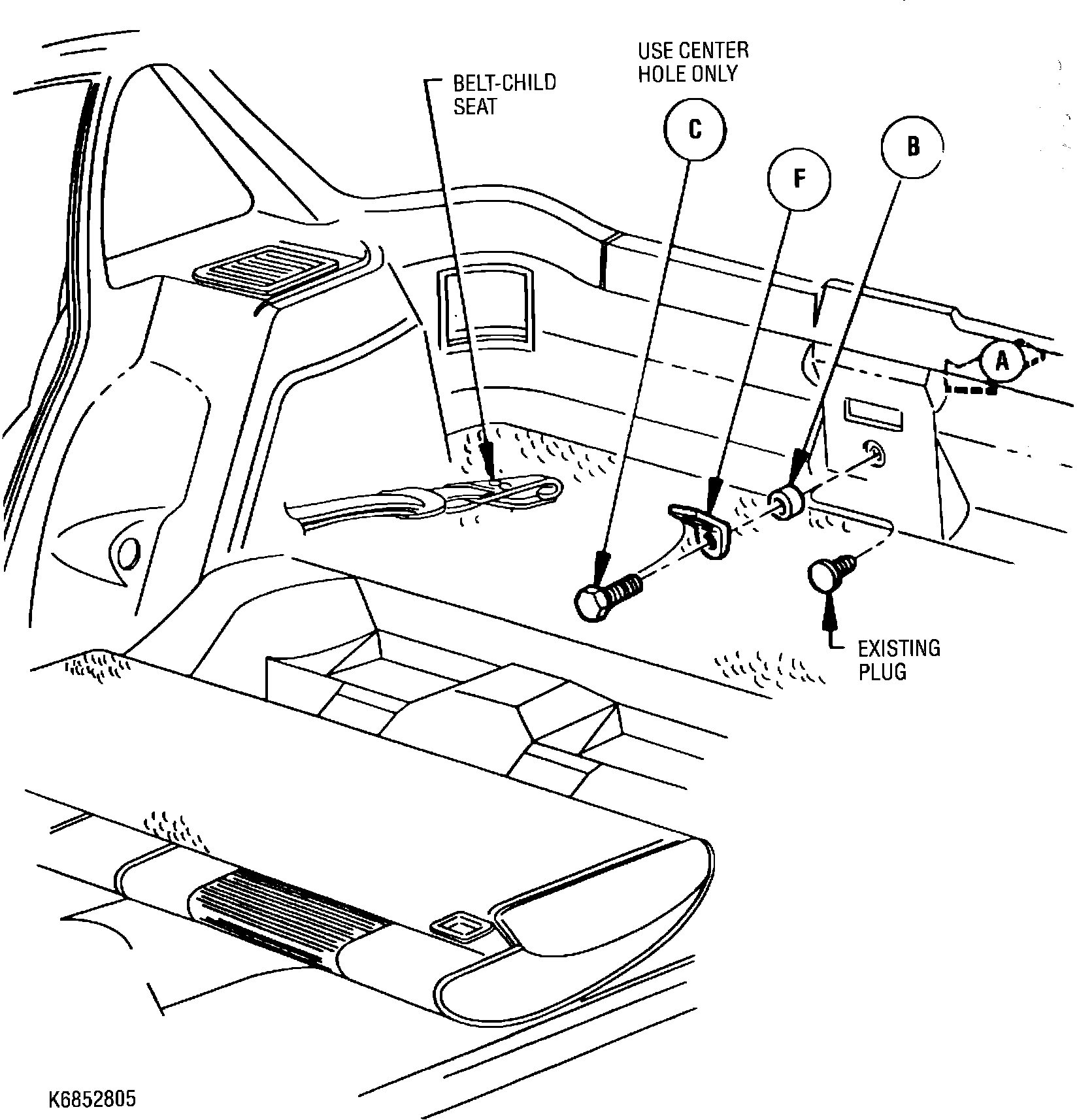 USE CENTER HOLE ONLY

BELT-CHILD SEAT

C

F

B

A

EXISTING PLUG

K6852805