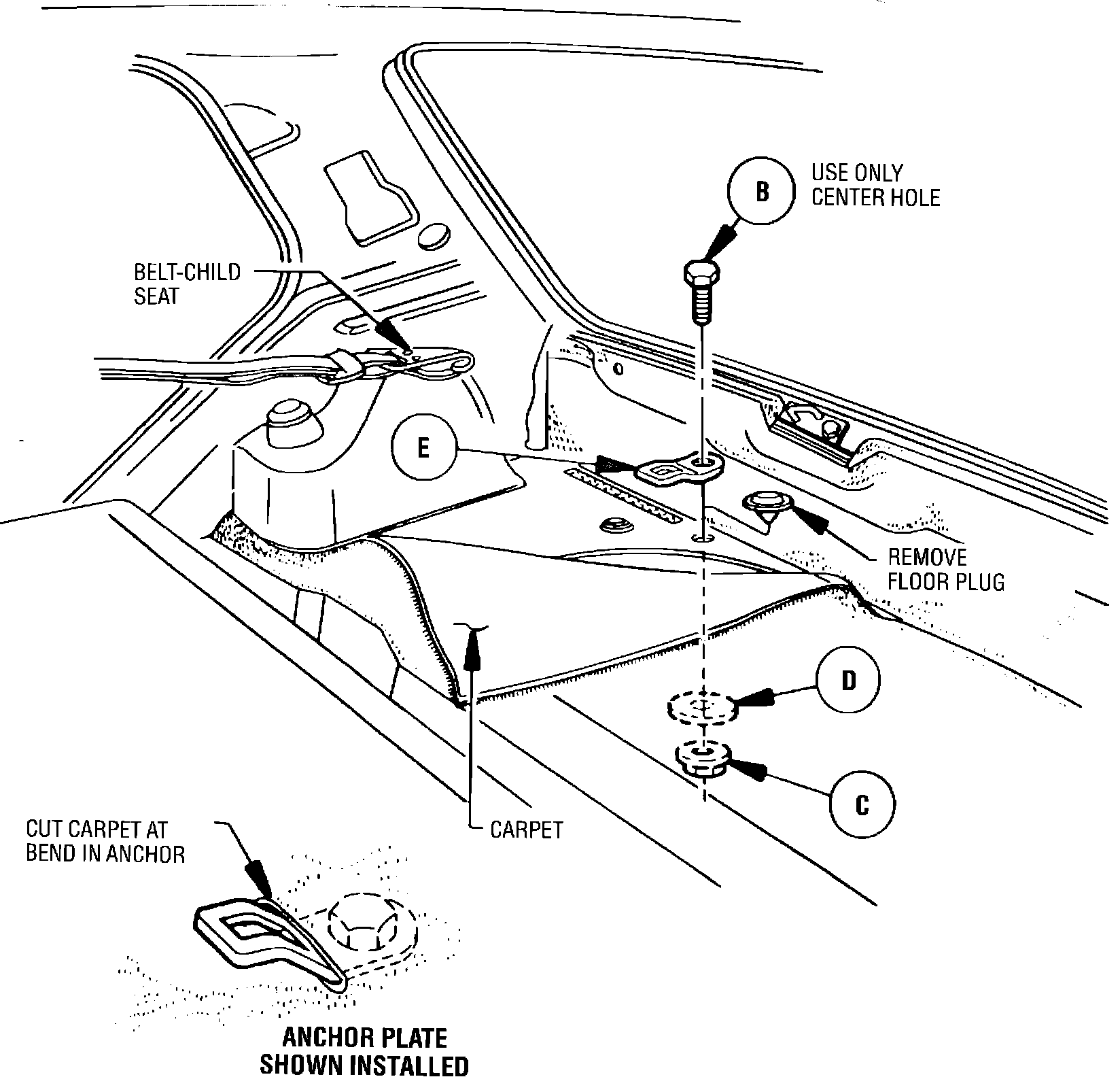 B
USE ONLY CENTER HOLE

BELT-CHILD SEAT

E

REMOVE FLOOR PLUG

D

C

CARPET

CUT CARPET AT BEND IN ANCHOR

ANCHOR PLATE SHOWN INSTALLED