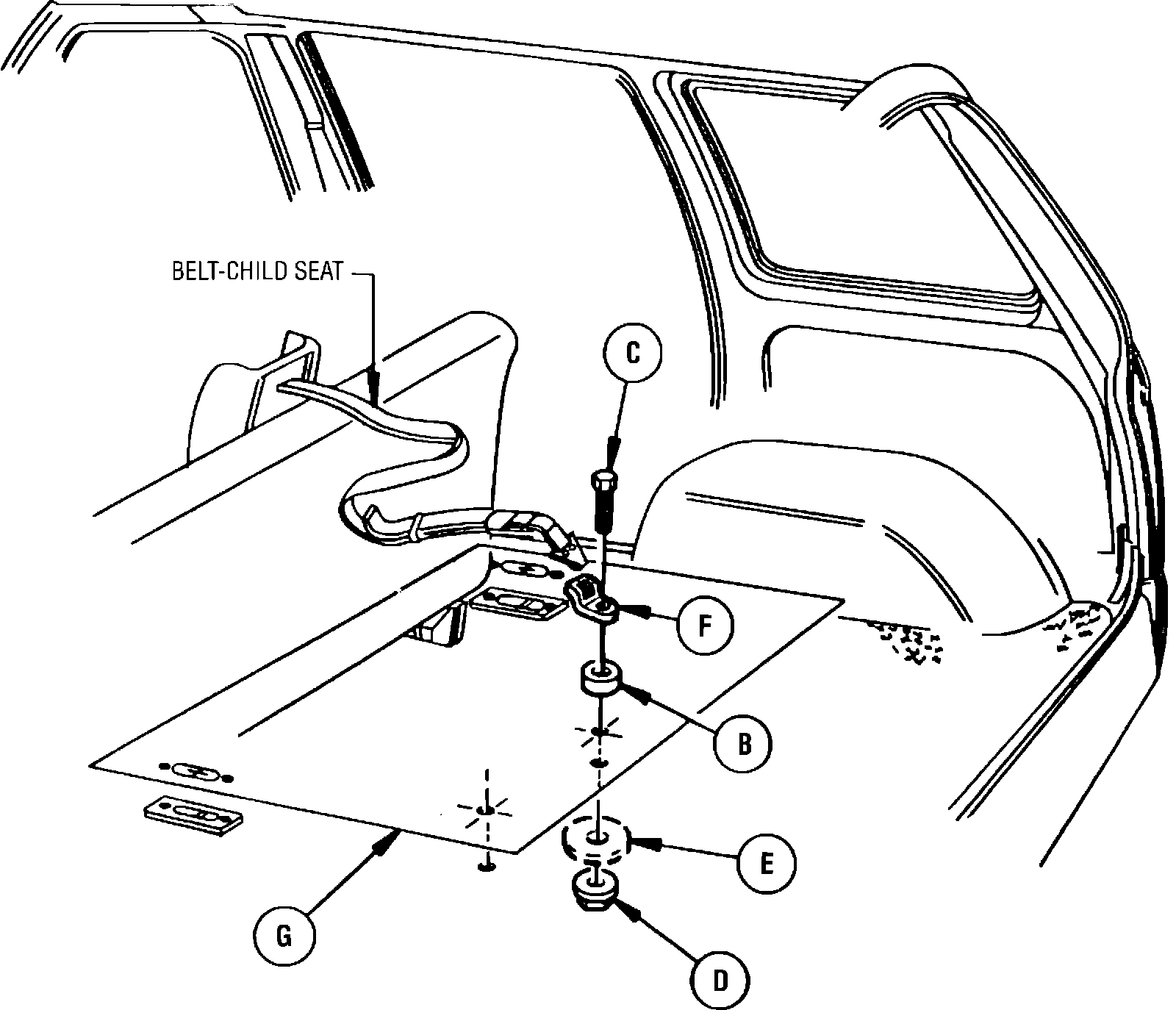 BELT-CHILD SEAT

C

F

B

E

G

D