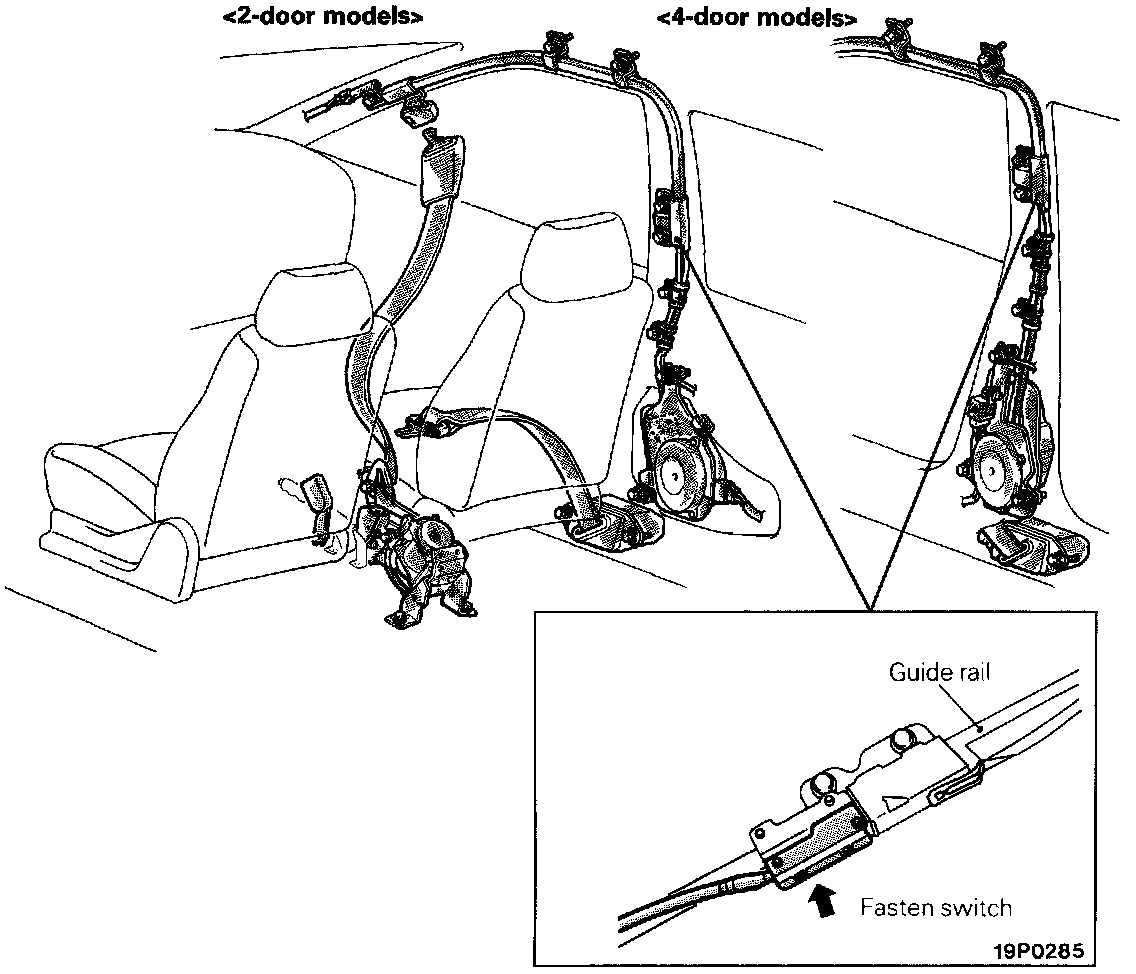 <2-door models>

<4-door models>

Guide rail

Fasten switch

19P0285