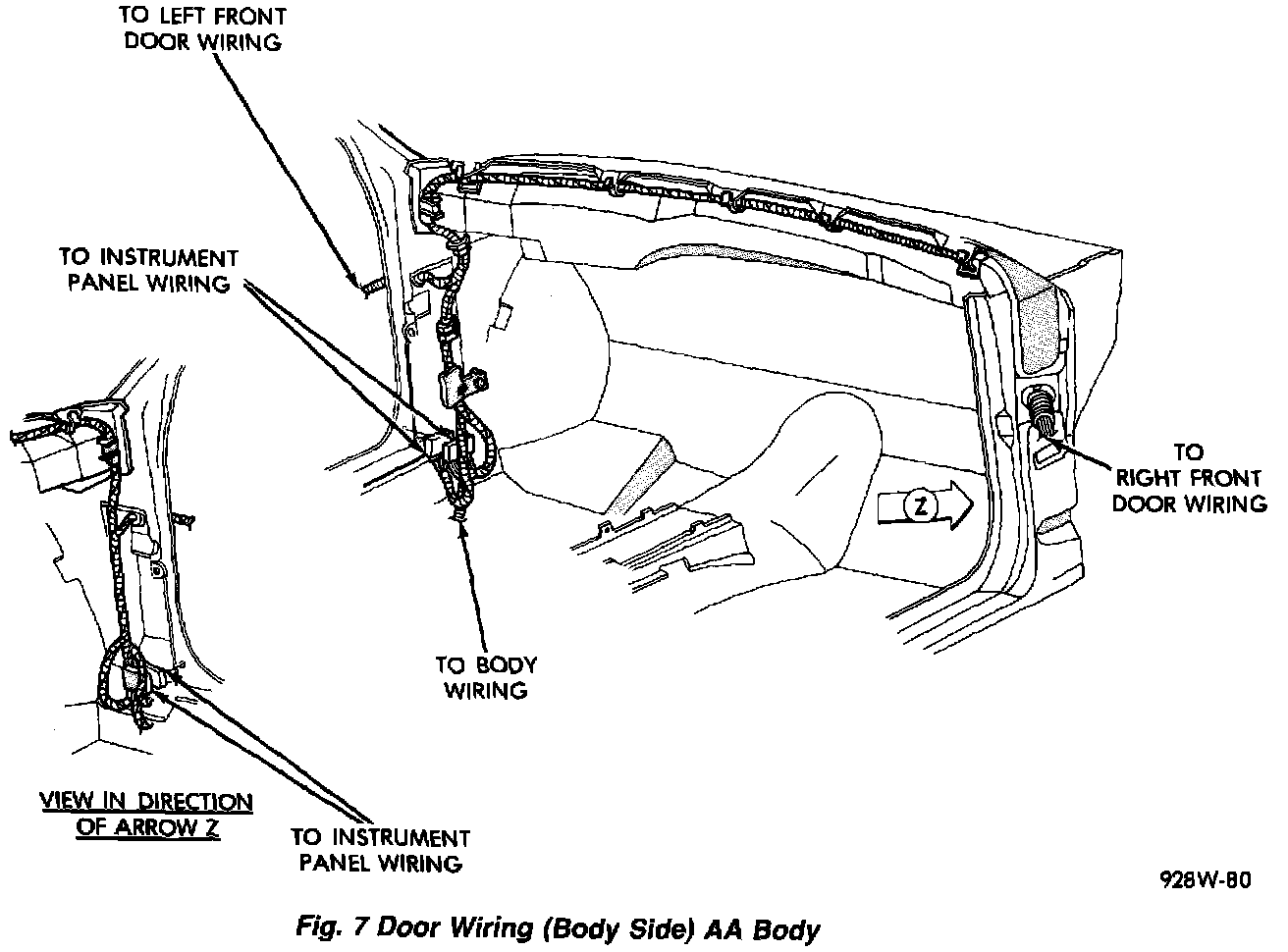 TO LEFT FRONT DOOR WIRING

TO INSTRUMENT PANEL WIRING

TO RIGHT FRONT DOOR WIRING

Z

TO BODY WIRING

VIEW IN DIRECTION OF ARROW Z

TO INSTRUMENT PANEL WIRING

928W-80

Fig. 7 Door Wiring (Body Side) AA Body