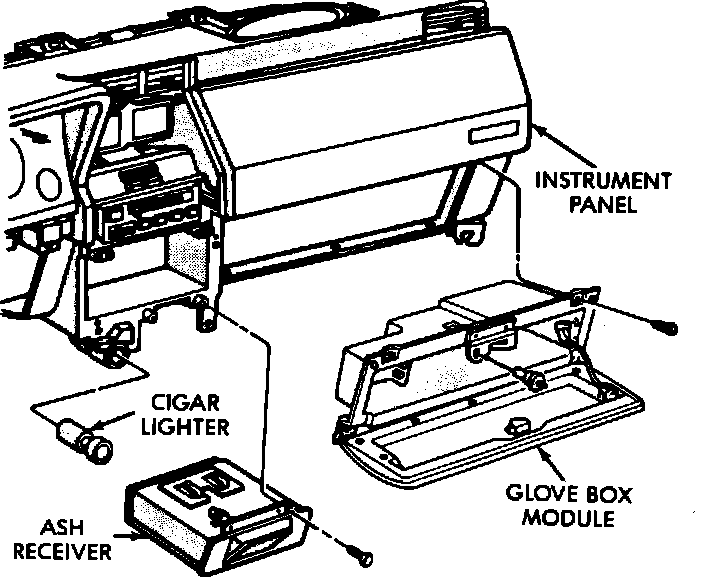 INSTRUMENT PANEL

CIGAR LIGHTER

GLOVE BOX MODULE

ASH RECEIVER