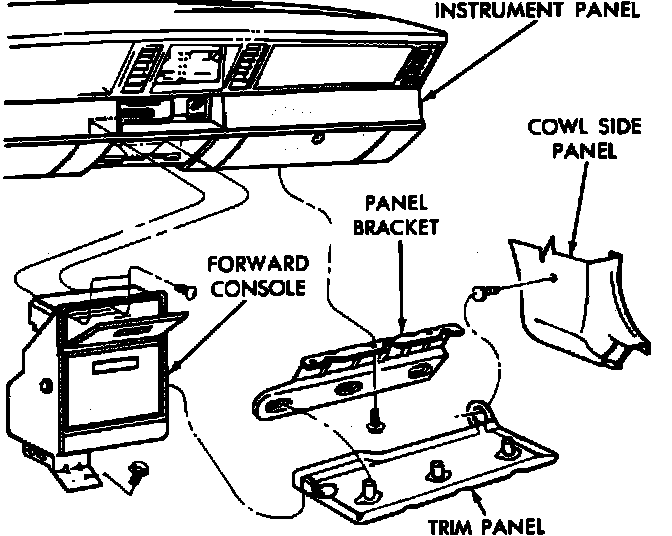 INSTRUMENT PANEL

COWL SIDE PANEL

PANEL BRACKET

FORWARD CONSOLE

TRIM PANEL