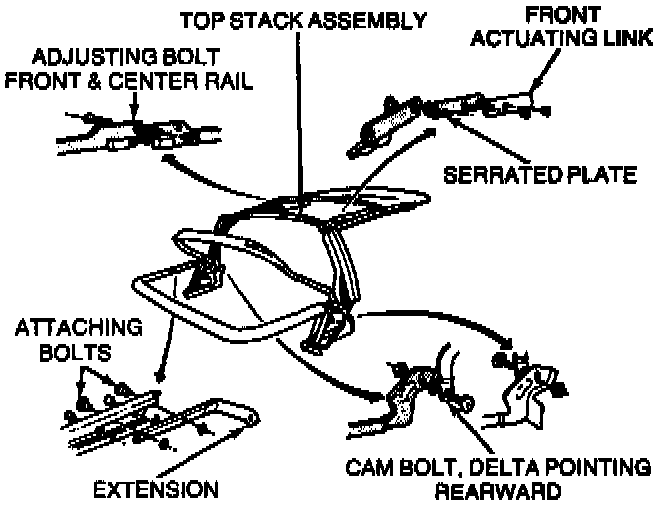 TOP STACK ASSEMBLY

FRONT ACTUATING LINK

ADJUSTING BOLT FRONT & CENTER RAIL

SERRATED PLATE

ATTACHING BOLTS

EXTENSION

CAM BOLT, DELTA POINTING REARWARD