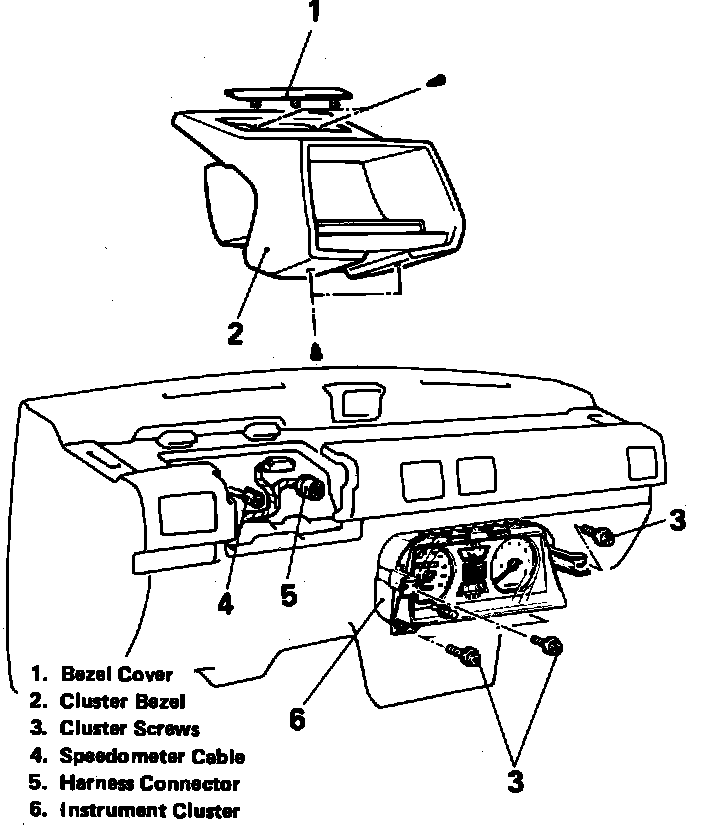 1

2

3

4

5

6

3

1. Bezel Cover
2. Cluster Bezel
3. Cluster Screws
4. Speedometer Cable
5. Harness Connector
6. Instrument Cluster