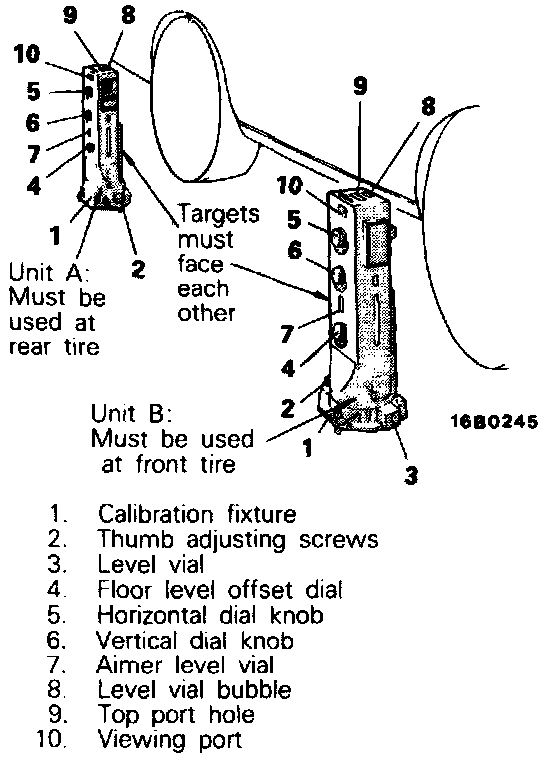 9 8
10
5
6
7
4
1 2
Unit A: Must be used at rear tire

Targets must face each other

9 8
10
5
6
7
4
2
1 3

Unit B: Must be used at front tire

16B0245

1. Calibration fixture
2. Thumb adjusting screws
3. Level vial
4. Floor level offset dial
5. Horizontal dial knob
6. Vertical dial knob
7. Aimer level vial
8. Level vial bubble
9. Top port hole
10. Viewing port