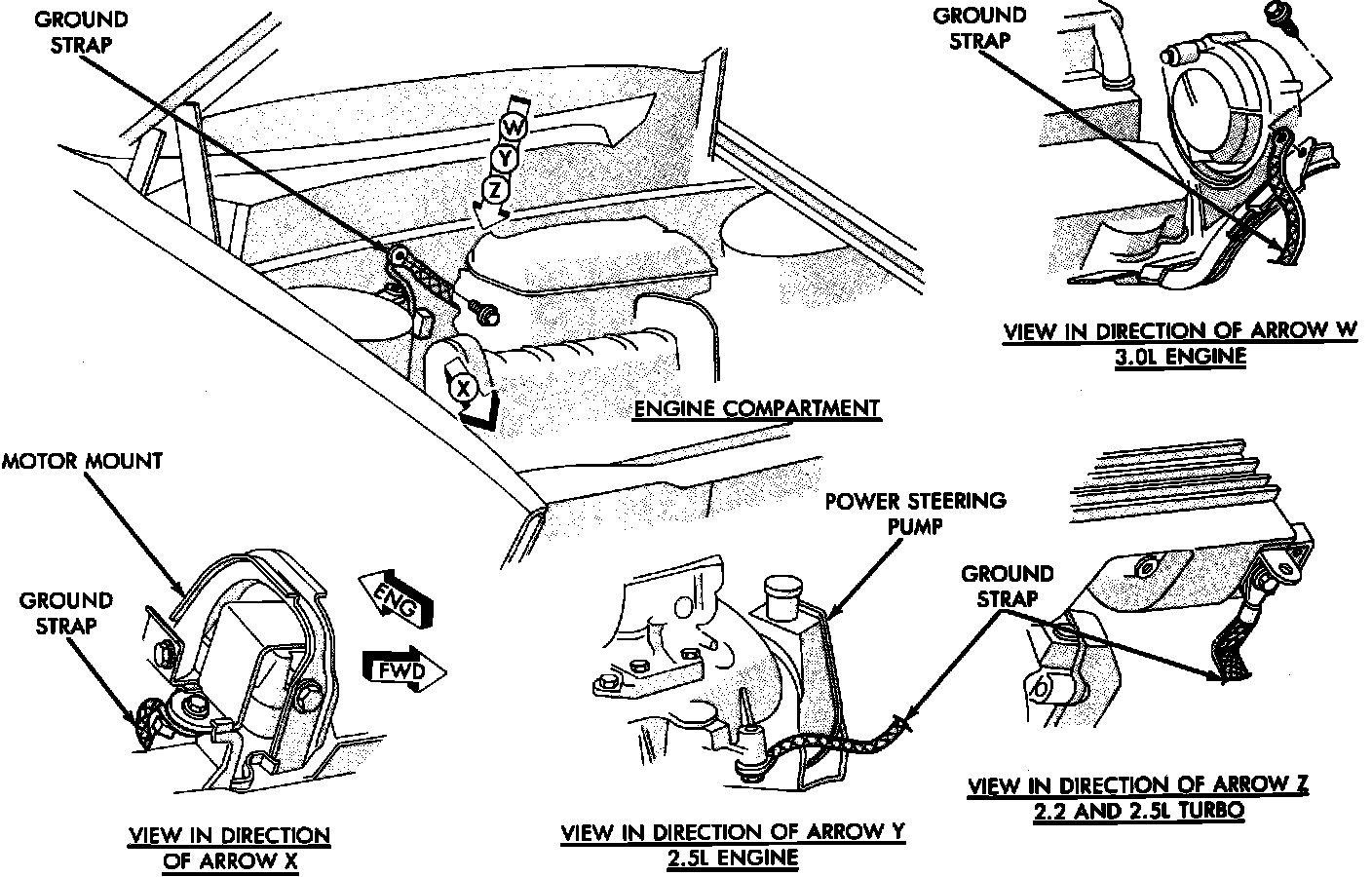 GROUND STRAP

W
Y
Z

X

ENGINE COMPARTMENT

GROUND STRAP

VIEW IN DIRECTION OF ARROW W
3.0L ENGINE

MOTOR MOUNT

GROUND STRAP

ENG

FWD

VIEW IN DIRECTION OF ARROW X

POWER STEERING PUMP

VIEW IN DIRECTION OF ARROW Y
2.5L ENGINE

GROUND STRAP

VIEW IN DIRECTION OF ARROW Z
2.2 AND 2.5L TURBO