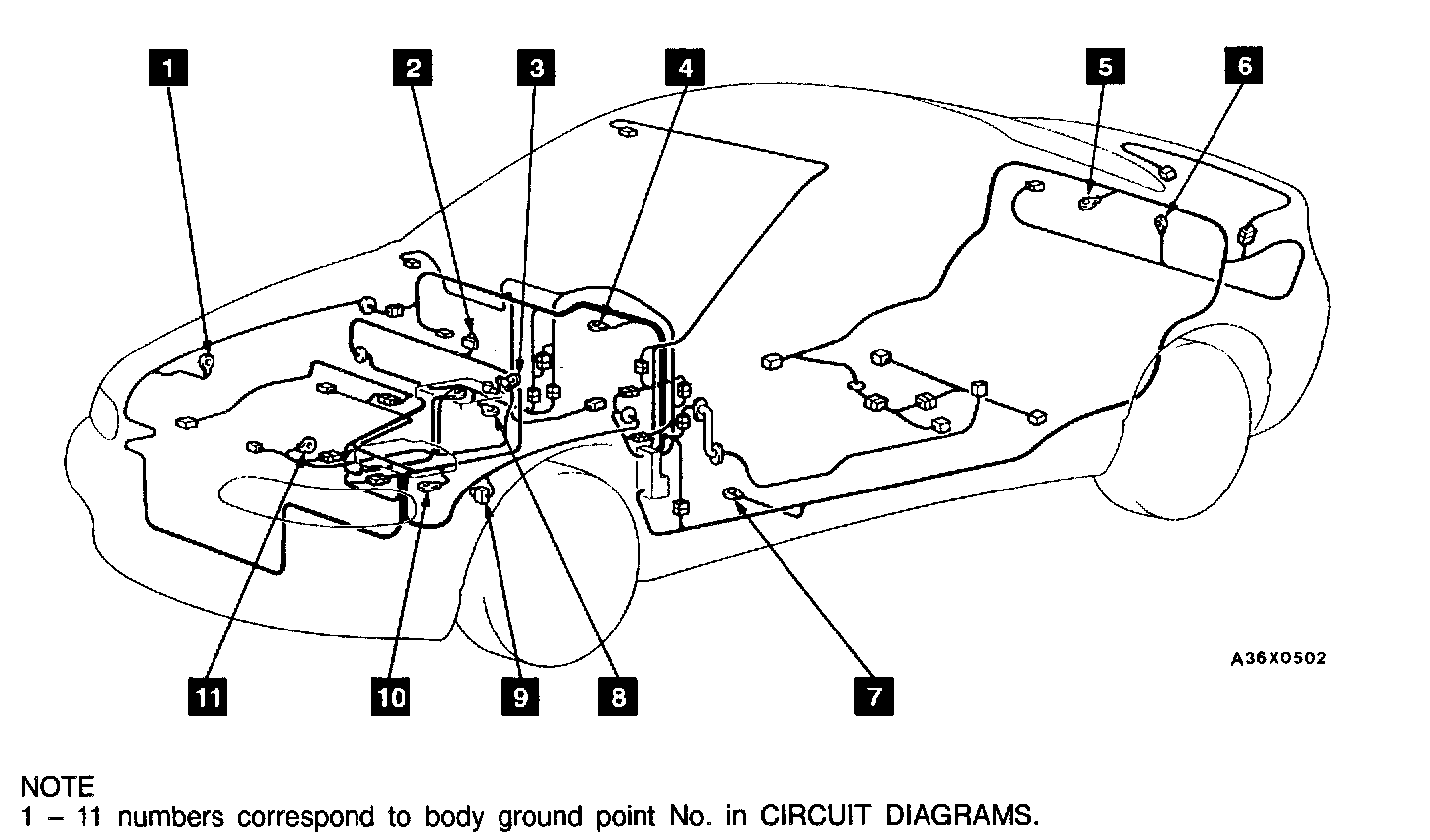 1
2
3
4
5
6

11
10
9
8
7

A36X0502

NOTE
1 – 11 numbers correspond to body ground point No. in CIRCUIT DIAGRAMS.