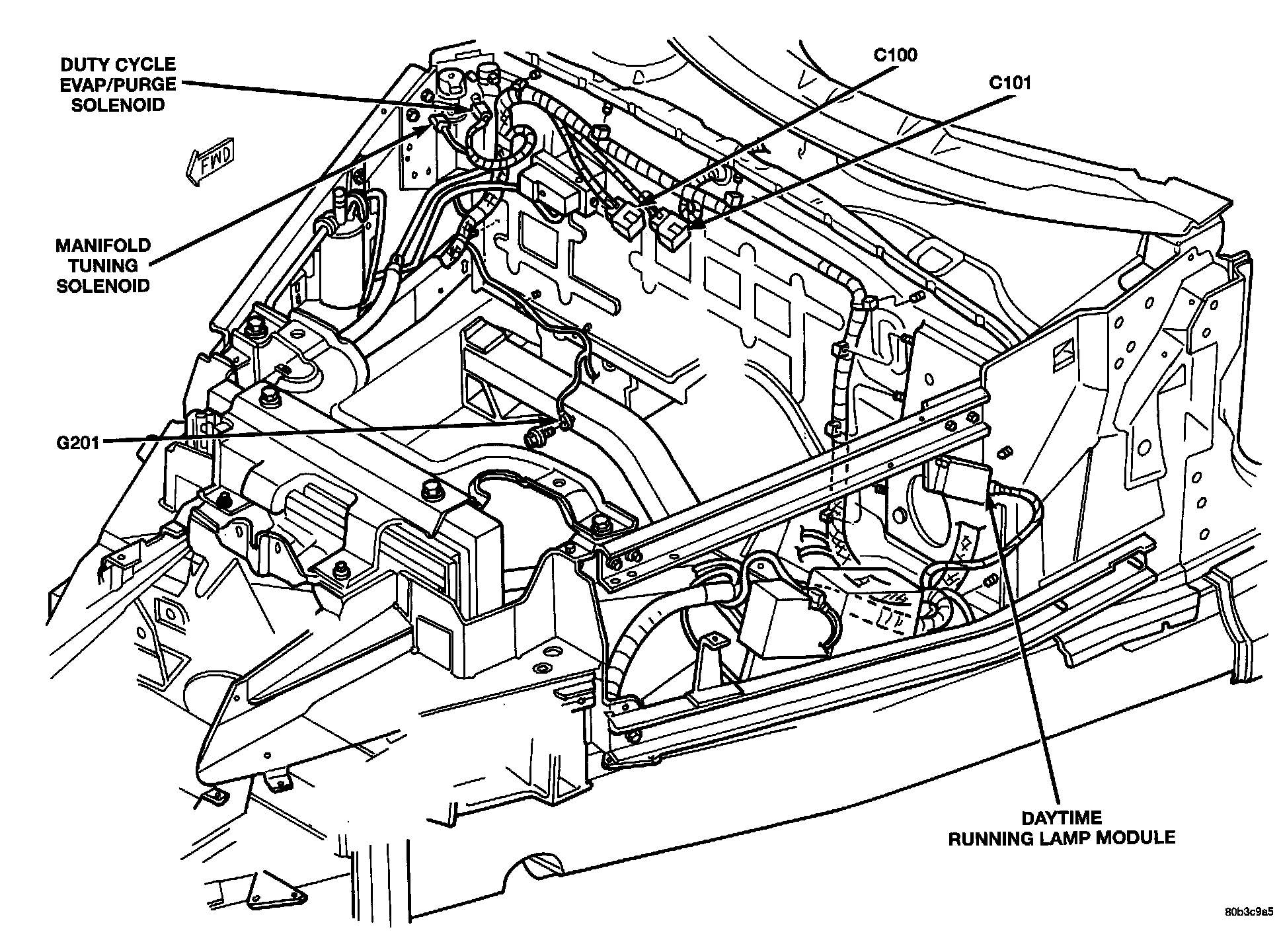 DUTY CYCLE EVAP/PURGE SOLENOID

C100

C101

FWD

MANIFOLD TUNING SOLENOID

G201

DAYTIME RUNNING LAMP MODULE

80b3c9a5