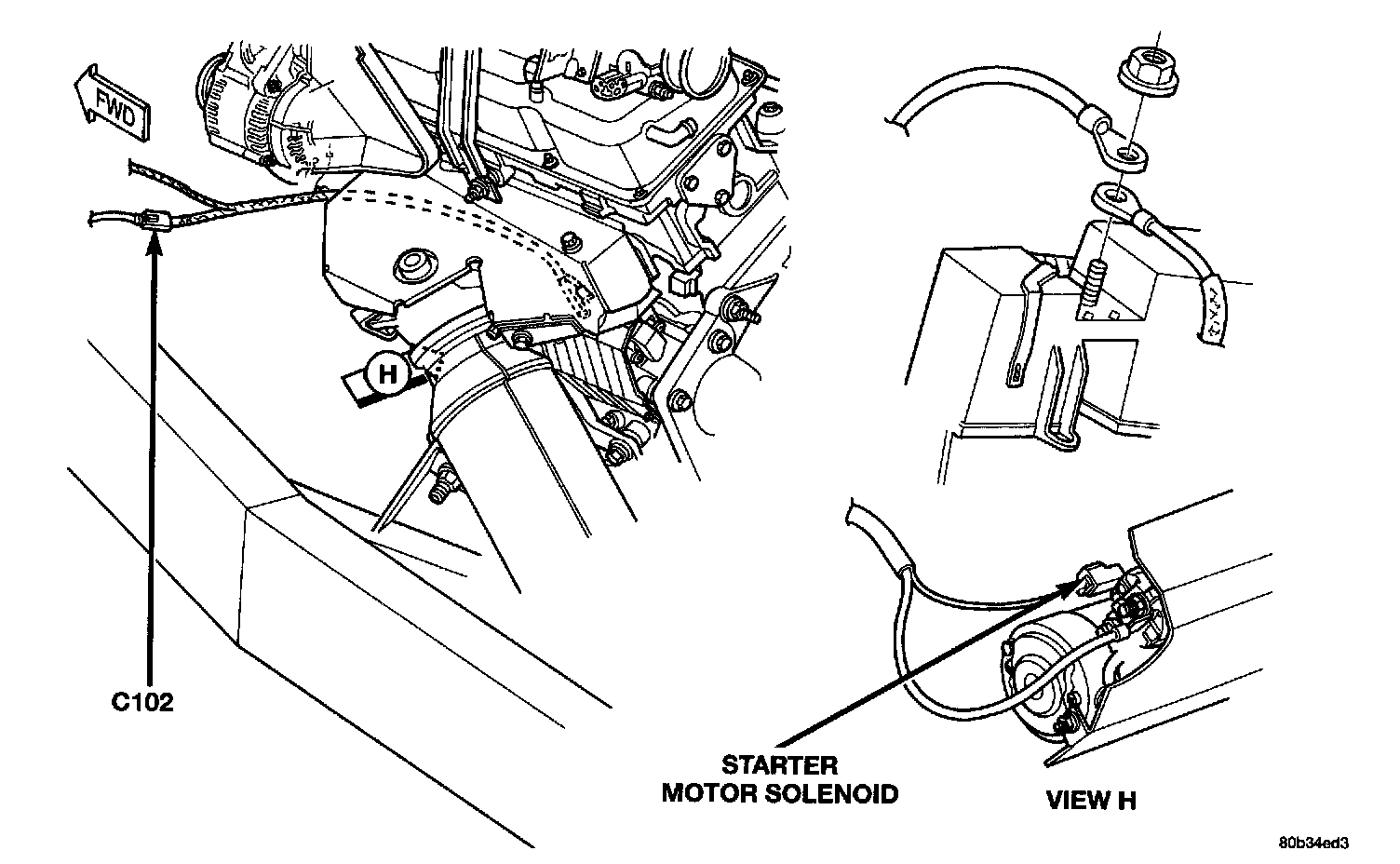 FWD

H

C102

STARTER MOTOR SOLENOID

VIEW H

80b34ed3