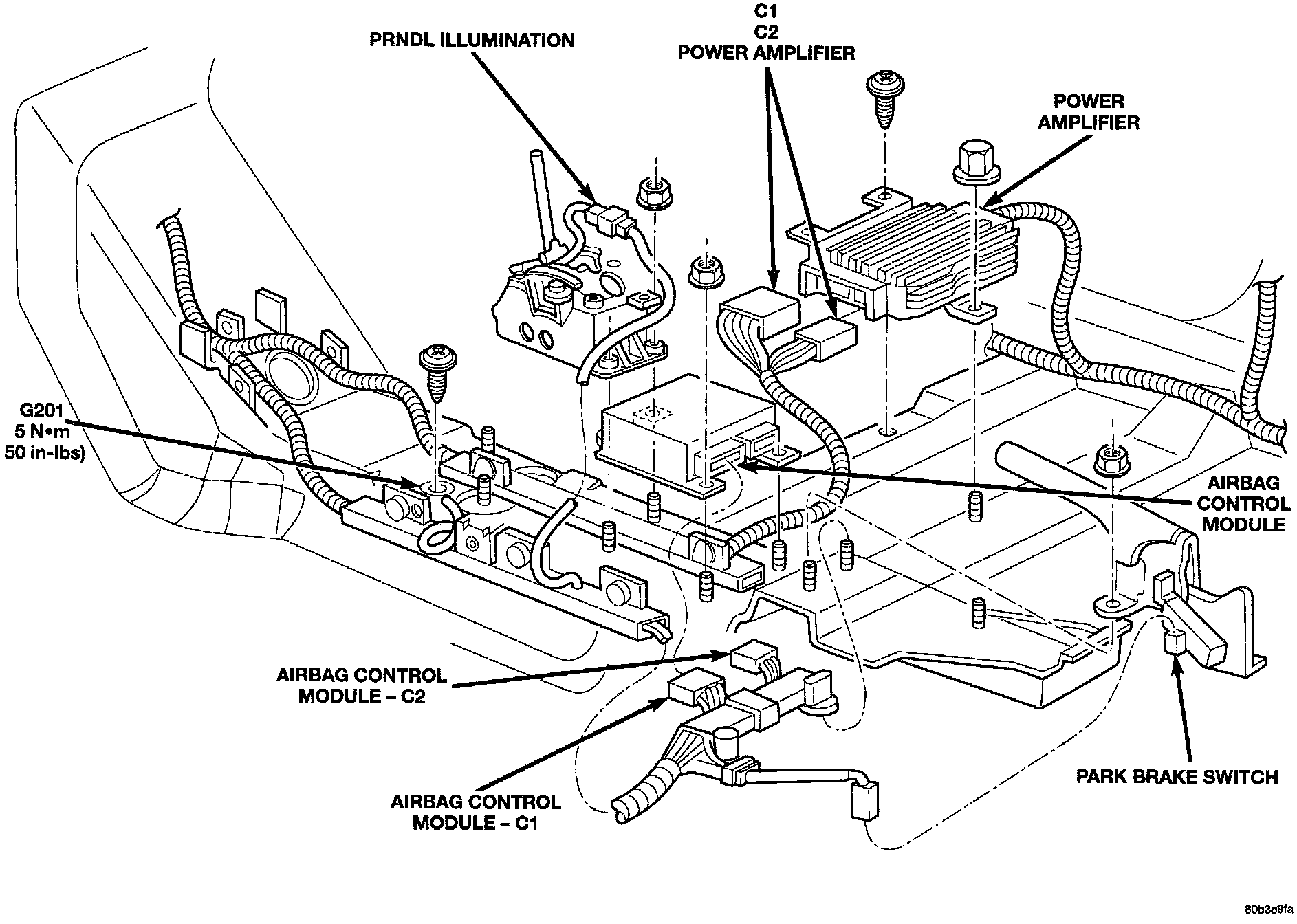 PRNDL ILLUMINATION

C1
C2
POWER AMPLIFIER

POWER
AMPLIFIER

G201
5 N•m
50 in-lbs)

AIRBAG
CONTROL
MODULE

AIRBAG CONTROL
MODULE – C2

AIRBAG CONTROL
MODULE – C1

PARK BRAKE SWITCH

80b3c9fa