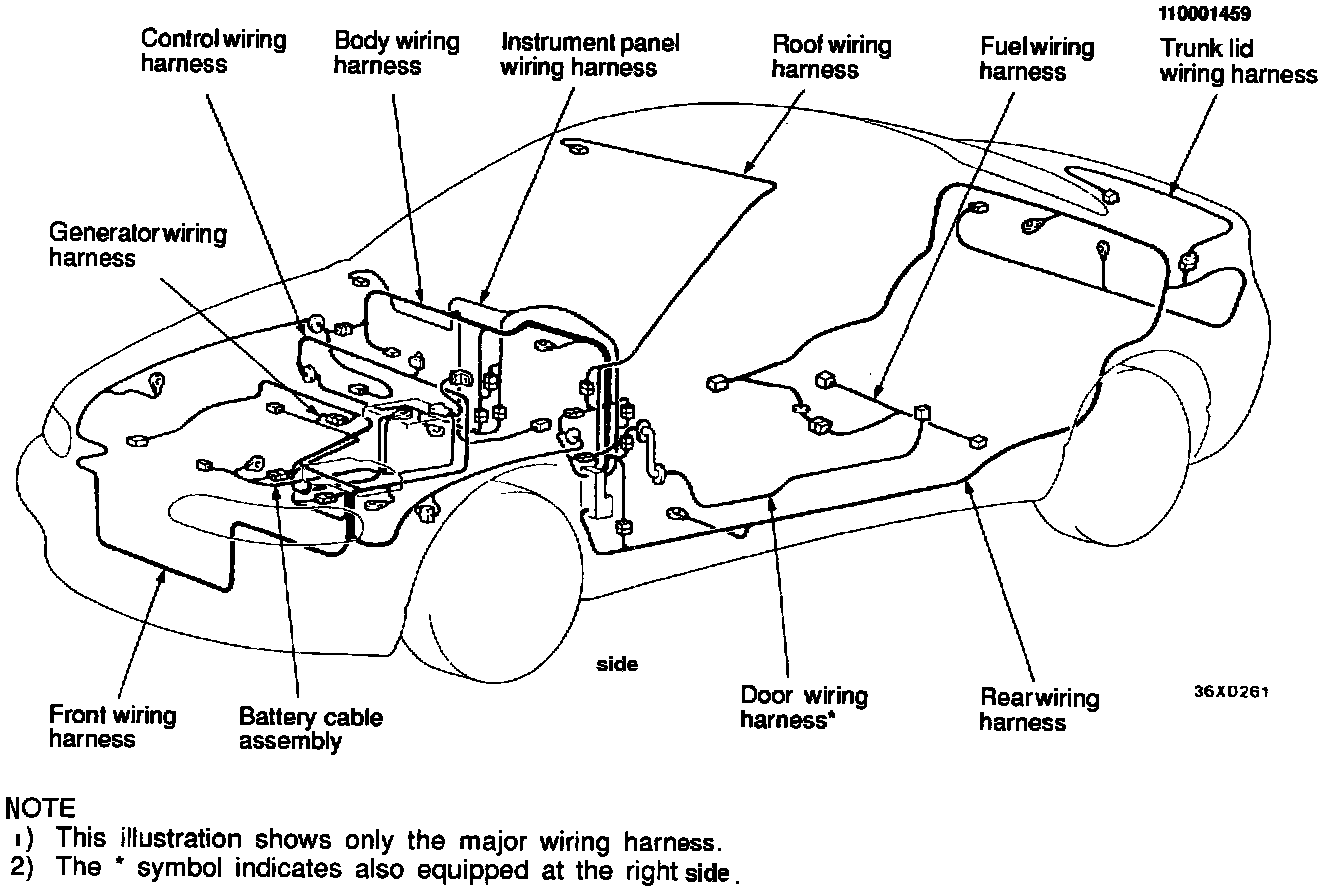 110001459

Control wiring harness

Body wiring harness

Instrument panel wiring harness

Roof wiring harness

Fuel wiring harness

Trunk lid wiring harness

Generator wiring harness

side

Front wiring harness

Battery cable assembly

Door wiring harness*

Rear wiring harness

36X0261

NOTE
1) This illustration shows only the major wiring harness.
2) The * symbol indicates also equipped at the right side.