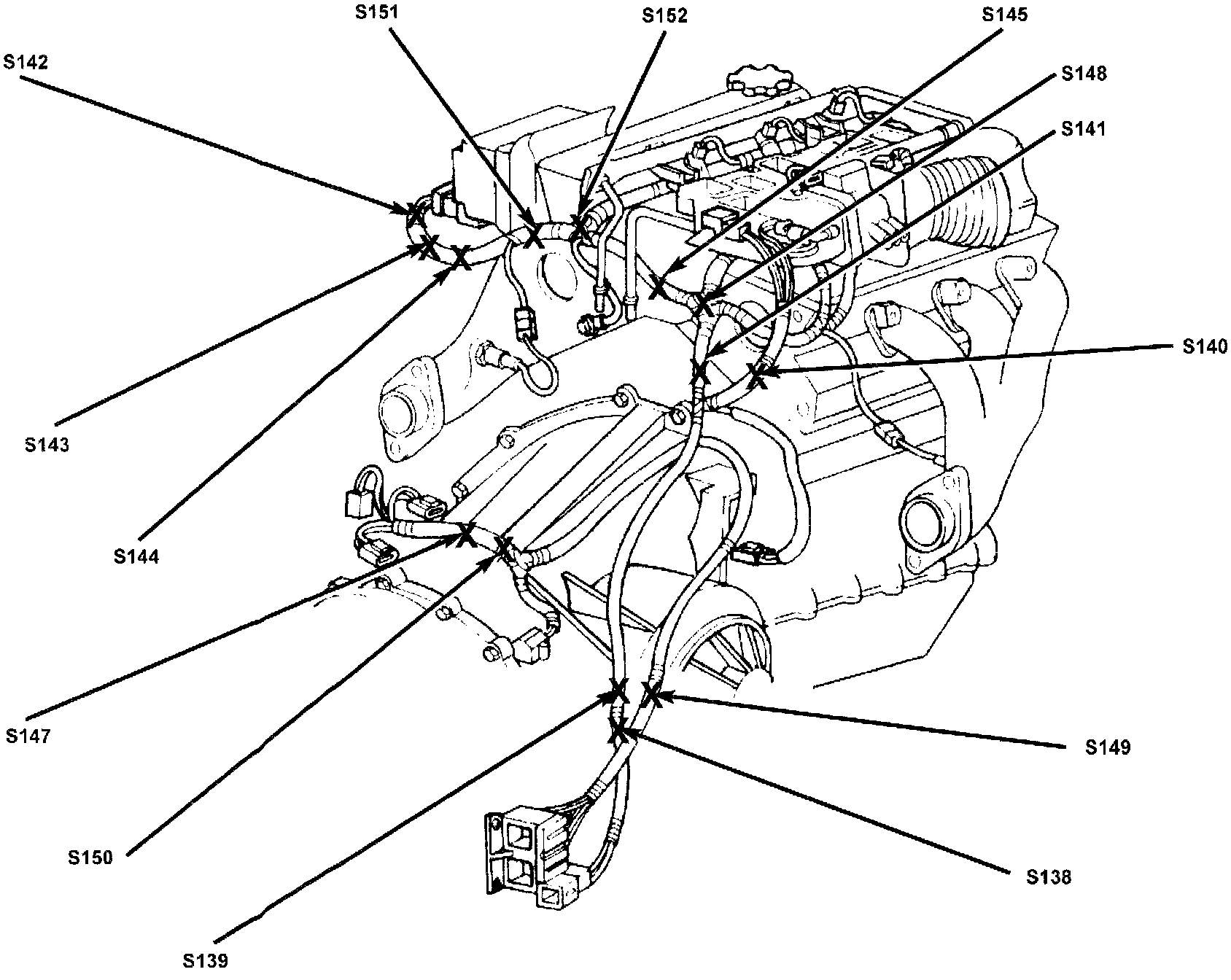 S151
S152
S145
S142
S148
S141
S140
S143
S144
S147
S149
S150
S138
S139