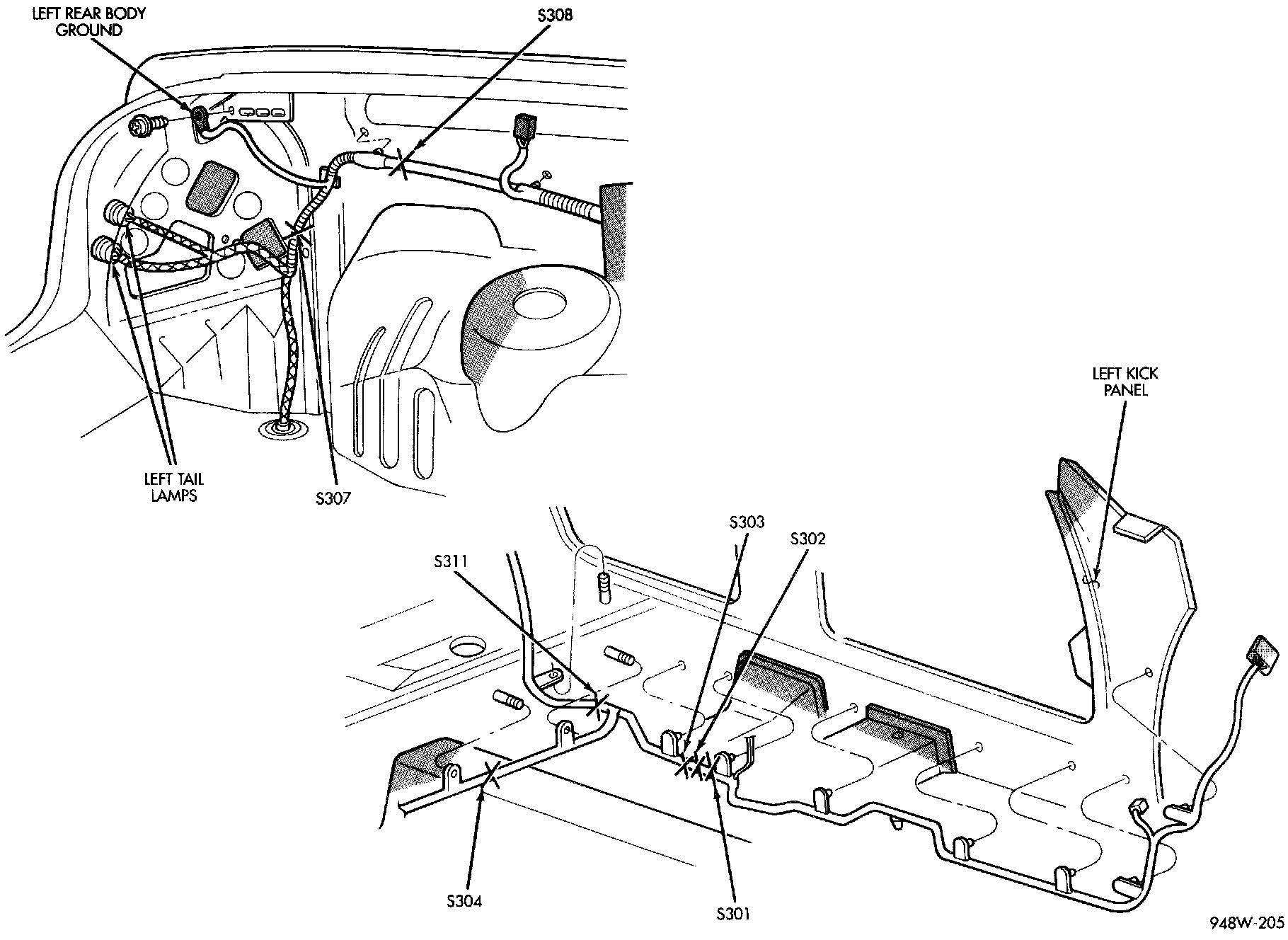 LEFT REAR BODY GROUND

S308

LEFT TAIL LAMPS

S307

LEFT KICK PANEL

S303

S302

S311

S304

S301

948W-205