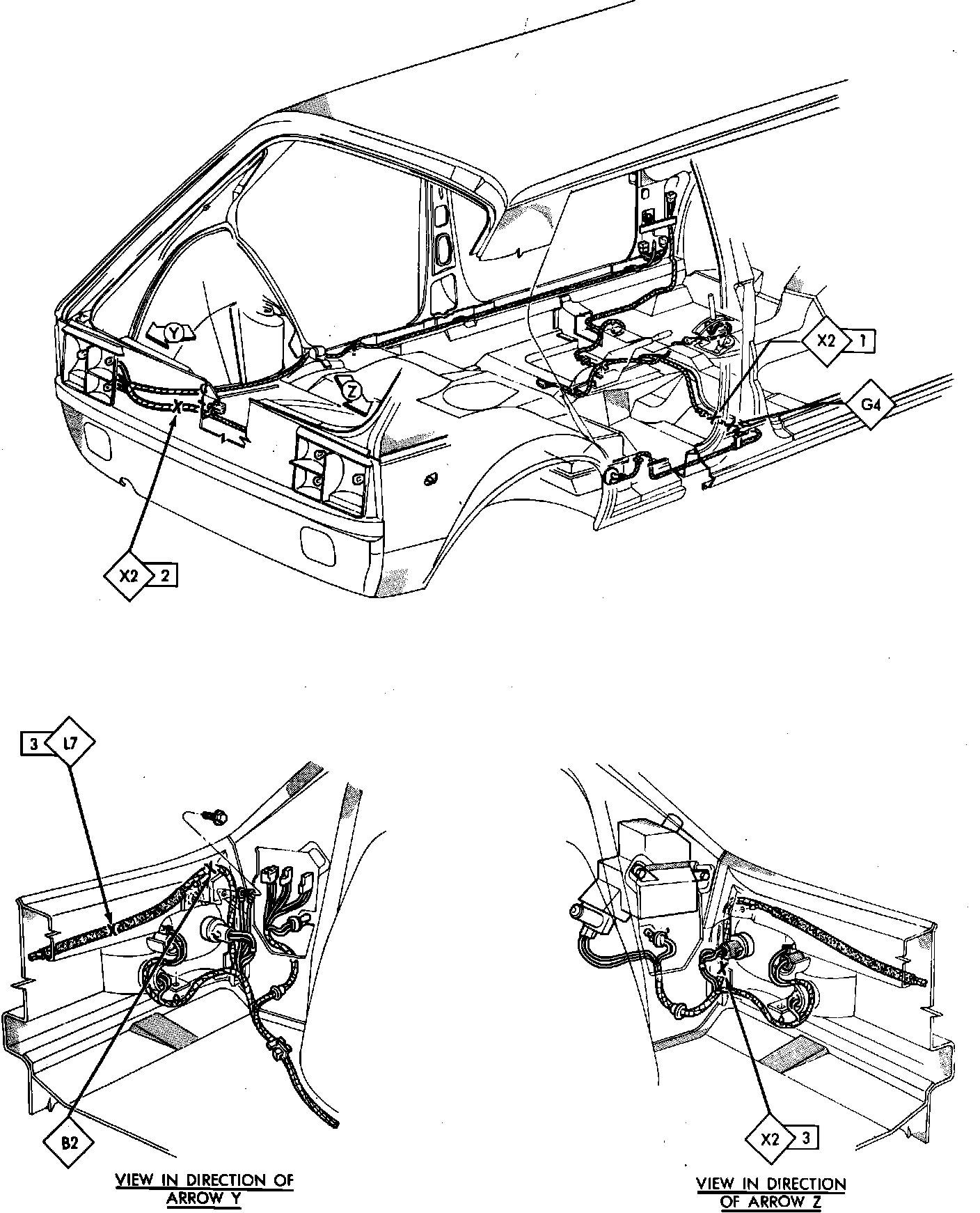 Y

Z

X2 1

G4

X2 2

3 L7

B2

VIEW IN DIRECTION OF ARROW Y

X2 3

VIEW IN DIRECTION OF ARROW Z