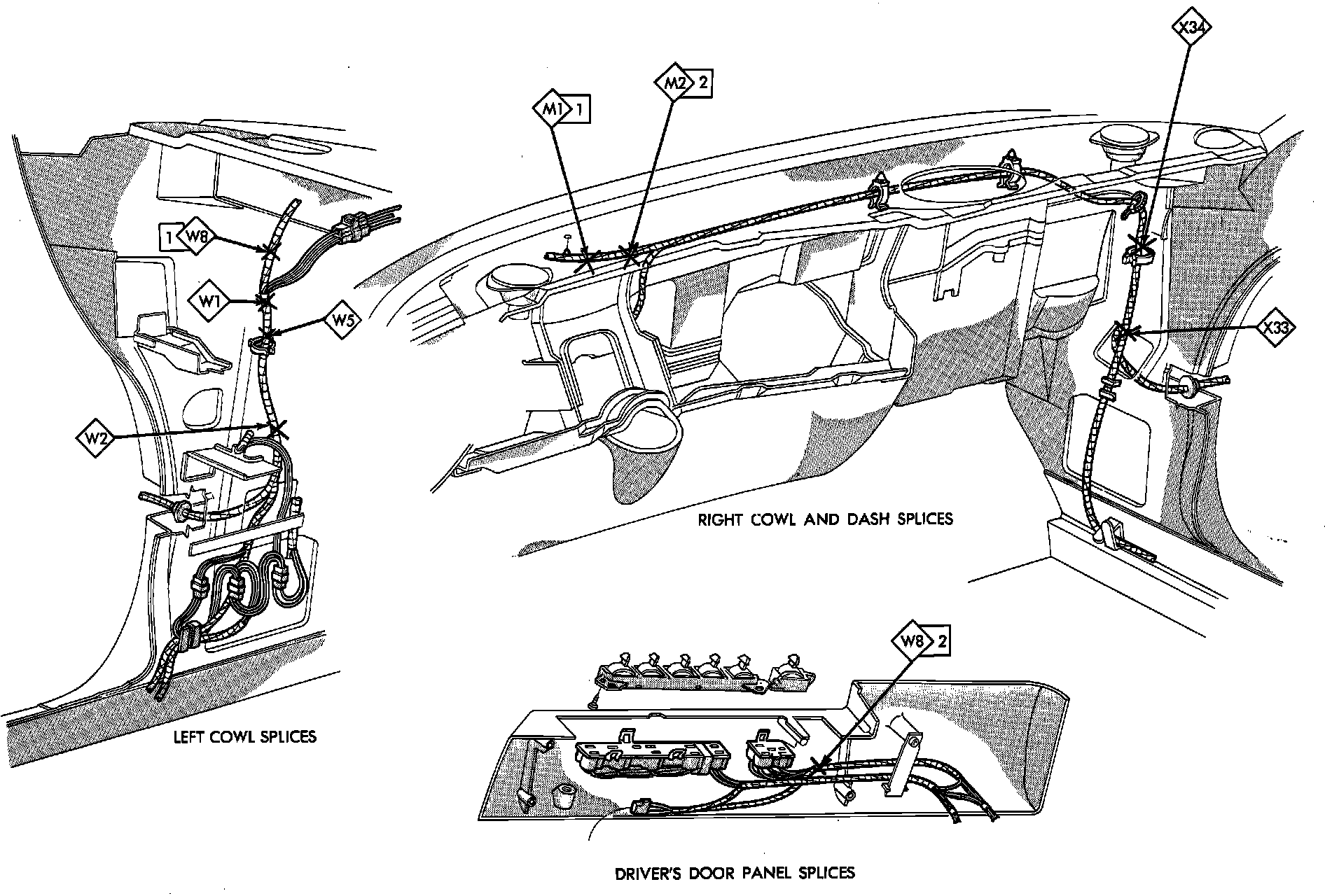 1 W8

W1

W5

W2

LEFT COWL SPLICES

M1 1

M2 2

X34

X33

RIGHT COWL AND DASH SPLICES

W8 2

DRIVER'S DOOR PANEL SPLICES