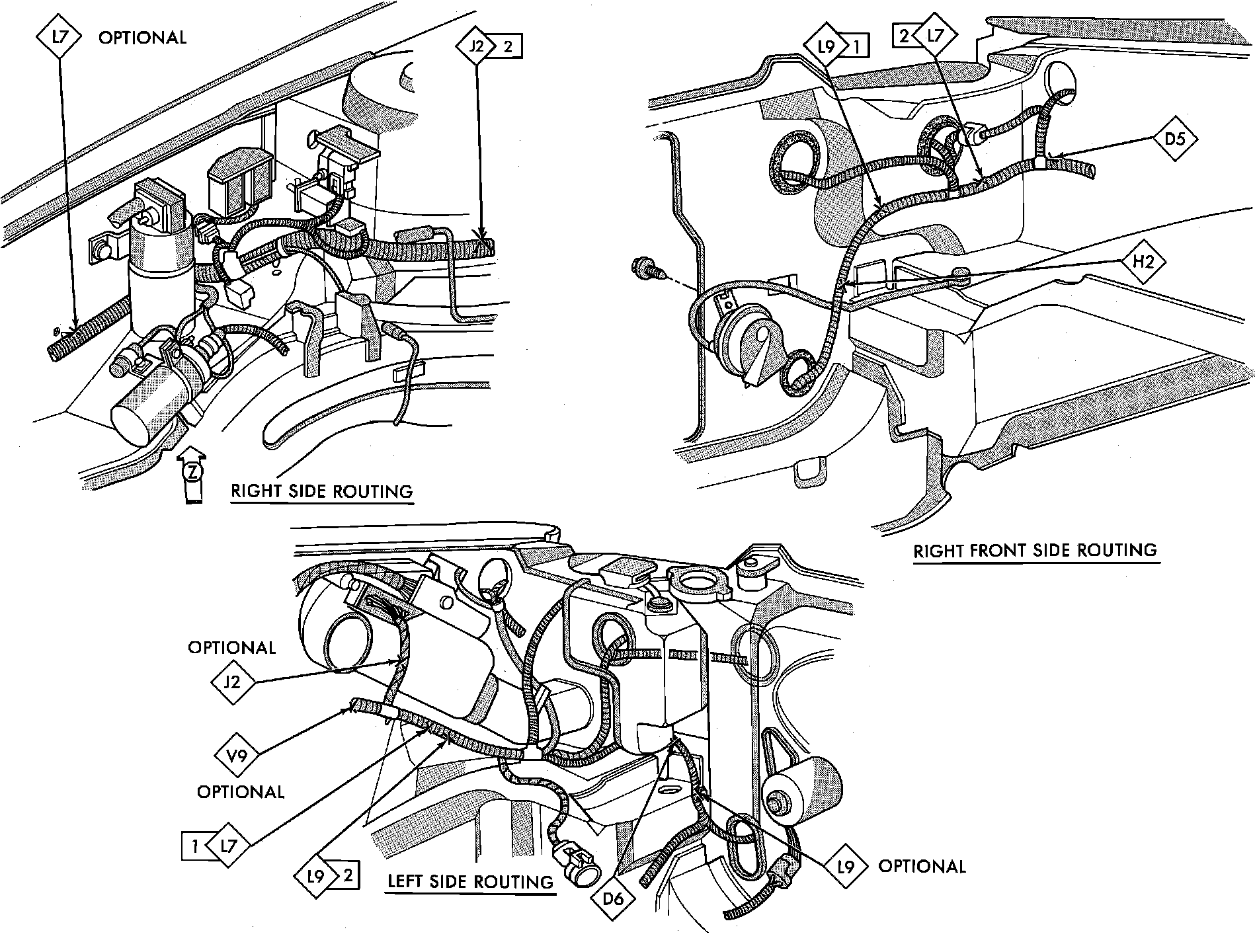 L7 OPTIONAL

J2 2

Z

RIGHT SIDE ROUTING

L9 1

2 L7

D5

H2

RIGHT FRONT SIDE ROUTING

OPTIONAL

J2

V9

OPTIONAL

1 L7

L9 2

LEFT SIDE ROUTING

D6

L9 OPTIONAL