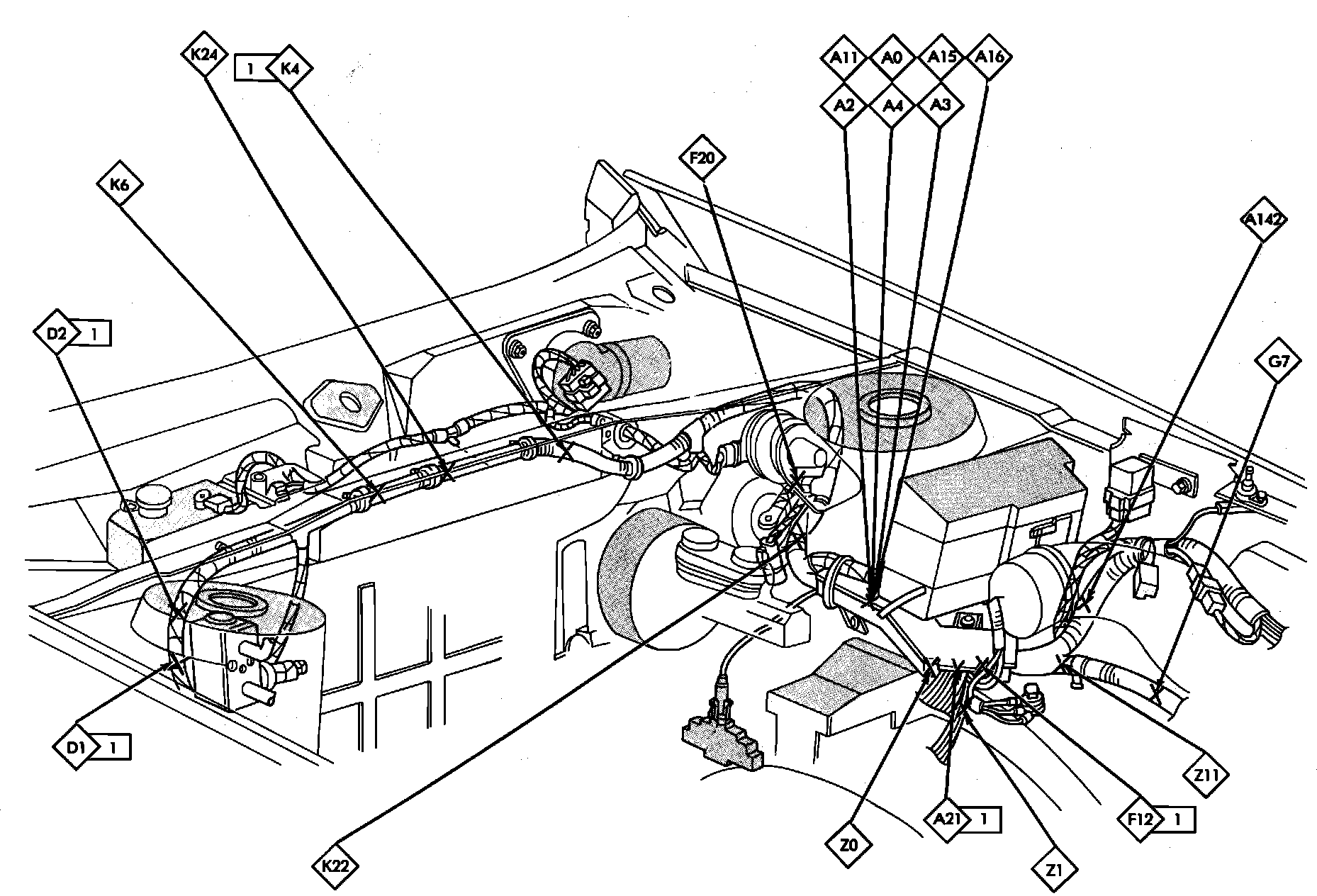 K24
1 K4
A11
A0
A15
A16
A2
A4
A3
F20
K6
A142
D2 1
G7
D1 1
Z11
A21 1
F12 1
Z0
K22
Z1