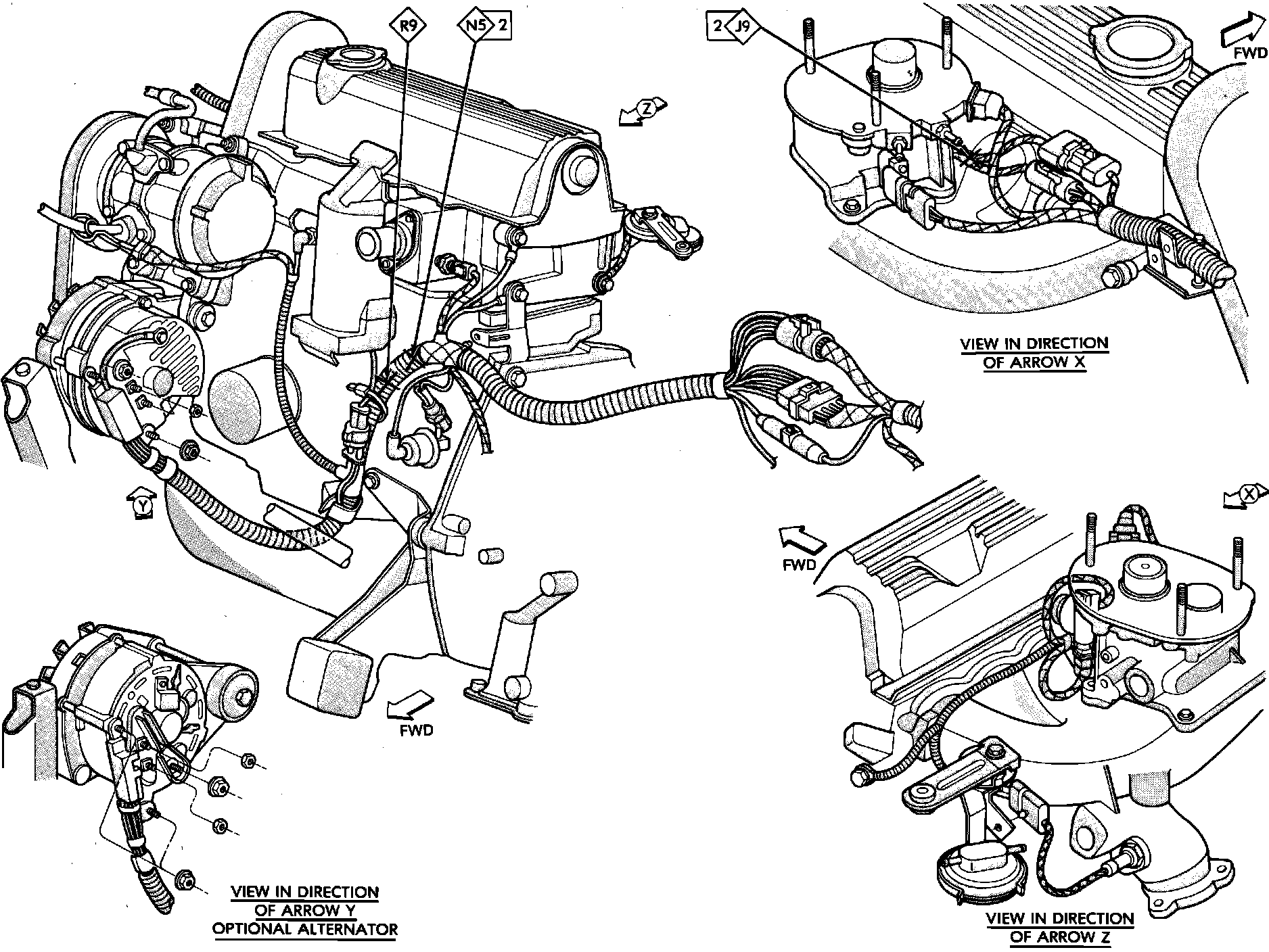 R9
N5 2
2 J9
FWD
Z
VIEW IN DIRECTION OF ARROW X
Y
X
FWD
FWD
VIEW IN DIRECTION OF ARROW Y OPTIONAL ALTERNATOR
VIEW IN DIRECTION OF ARROW Z