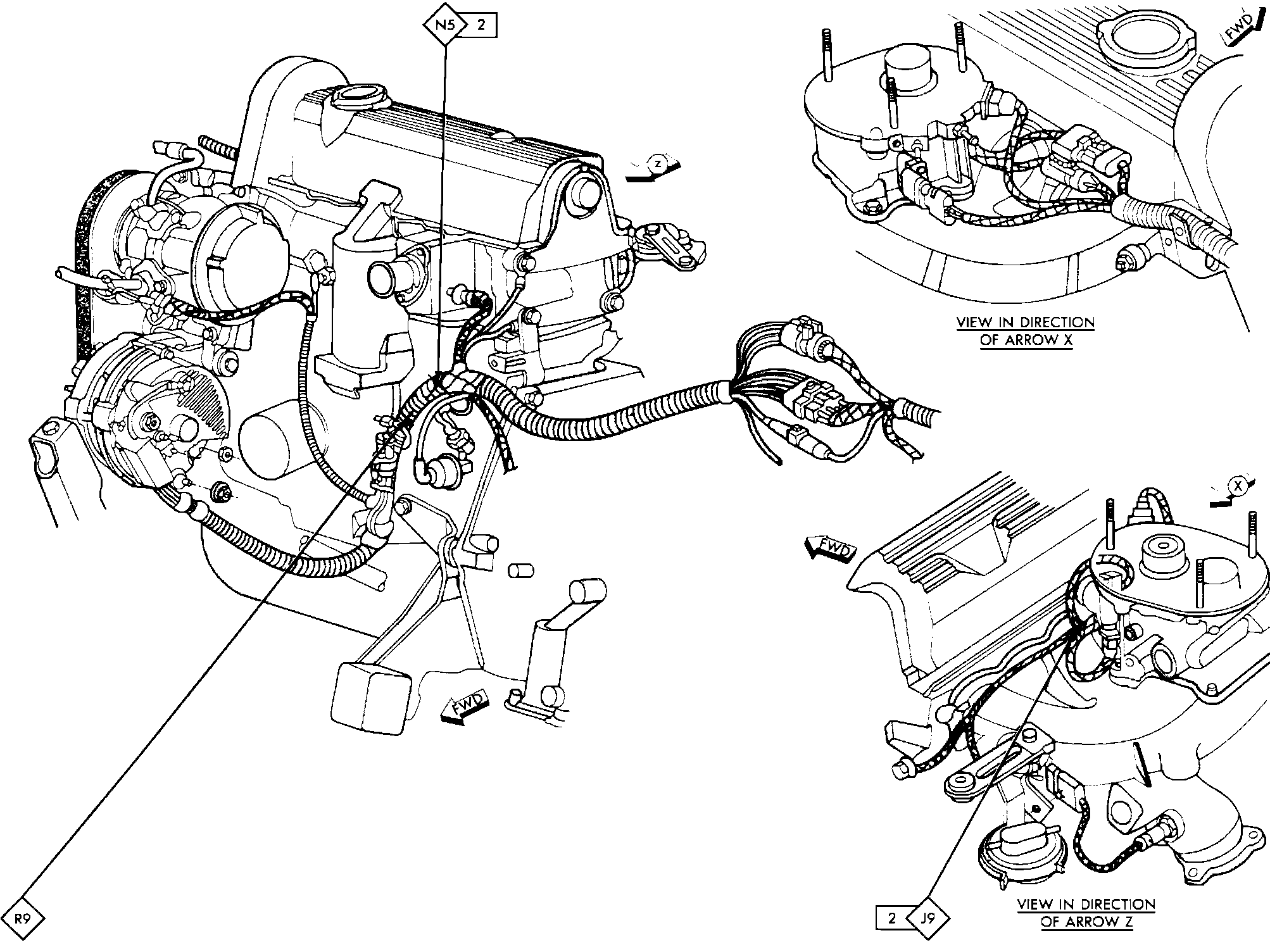 N5 2

FWD

Z

VIEW IN DIRECTION OF ARROW X

X

FWD

FWD

R9

2 J9

VIEW IN DIRECTION OF ARROW Z