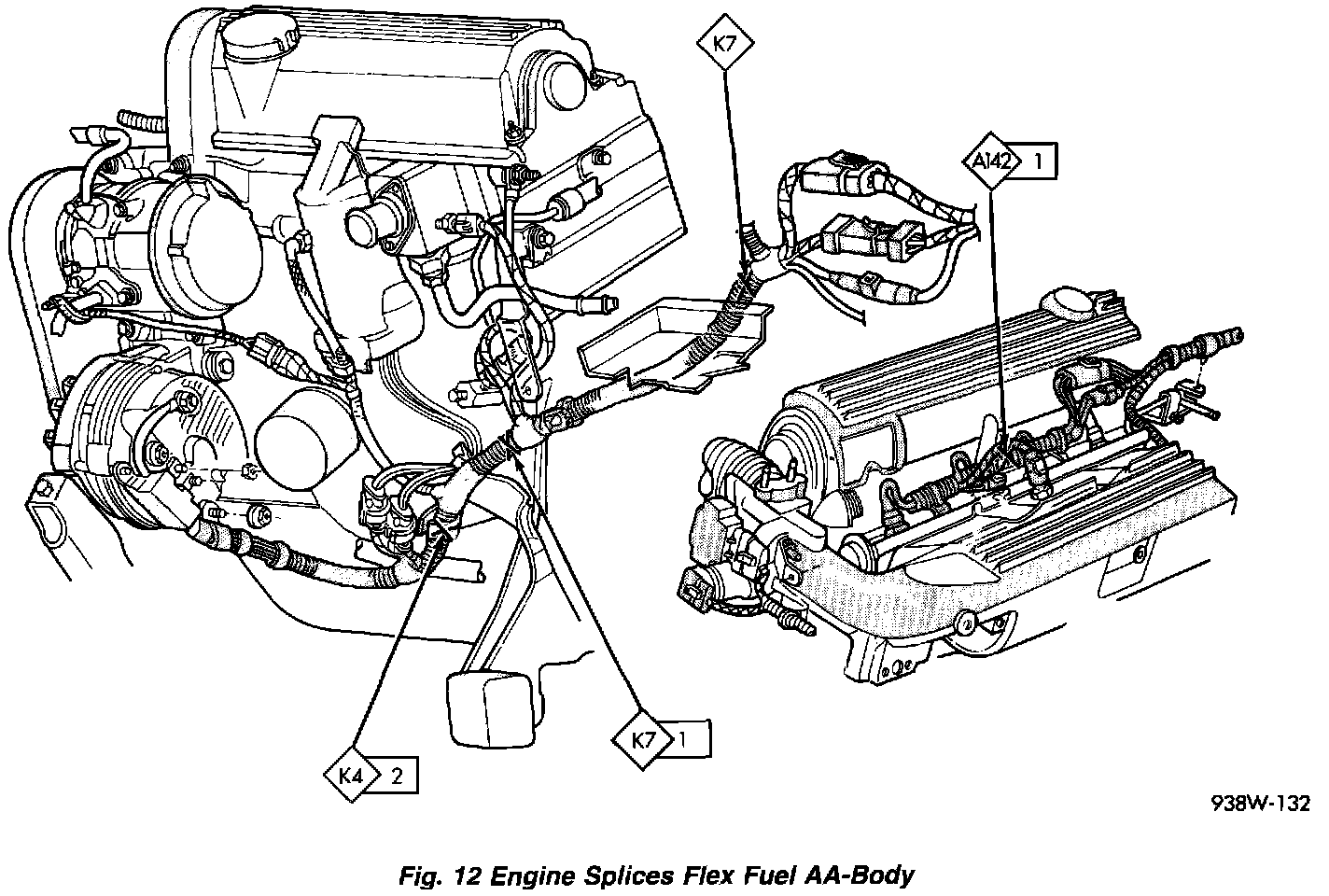 K7

A142 1

K7 1

K4 2

938W-132

Fig. 12 Engine Splices Flex Fuel AA-Body