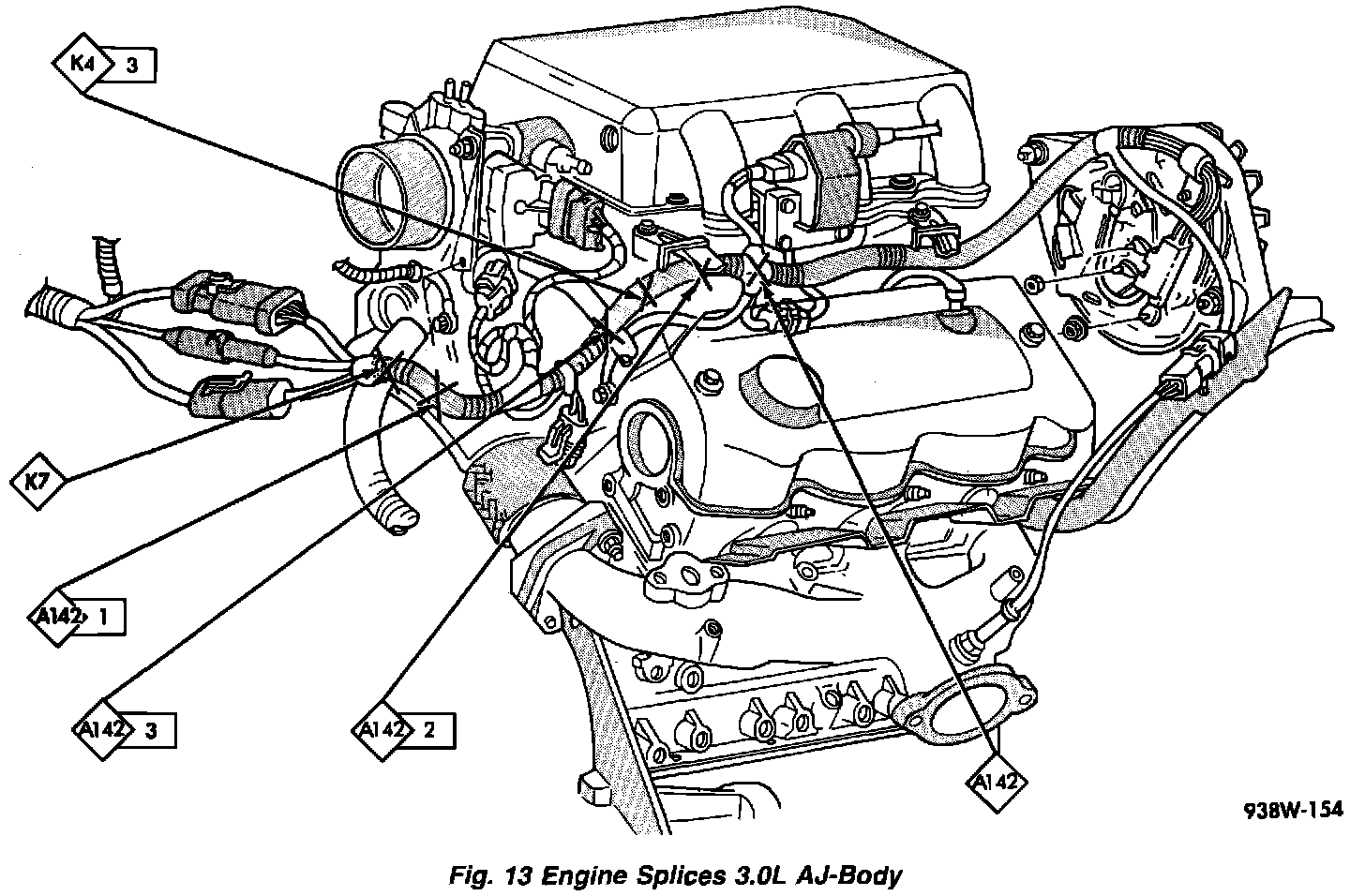 K4 3

K7

A142 1

A142 3

A142 2

A142

938W-154

Fig. 13 Engine Splices 3.0L AJ-Body