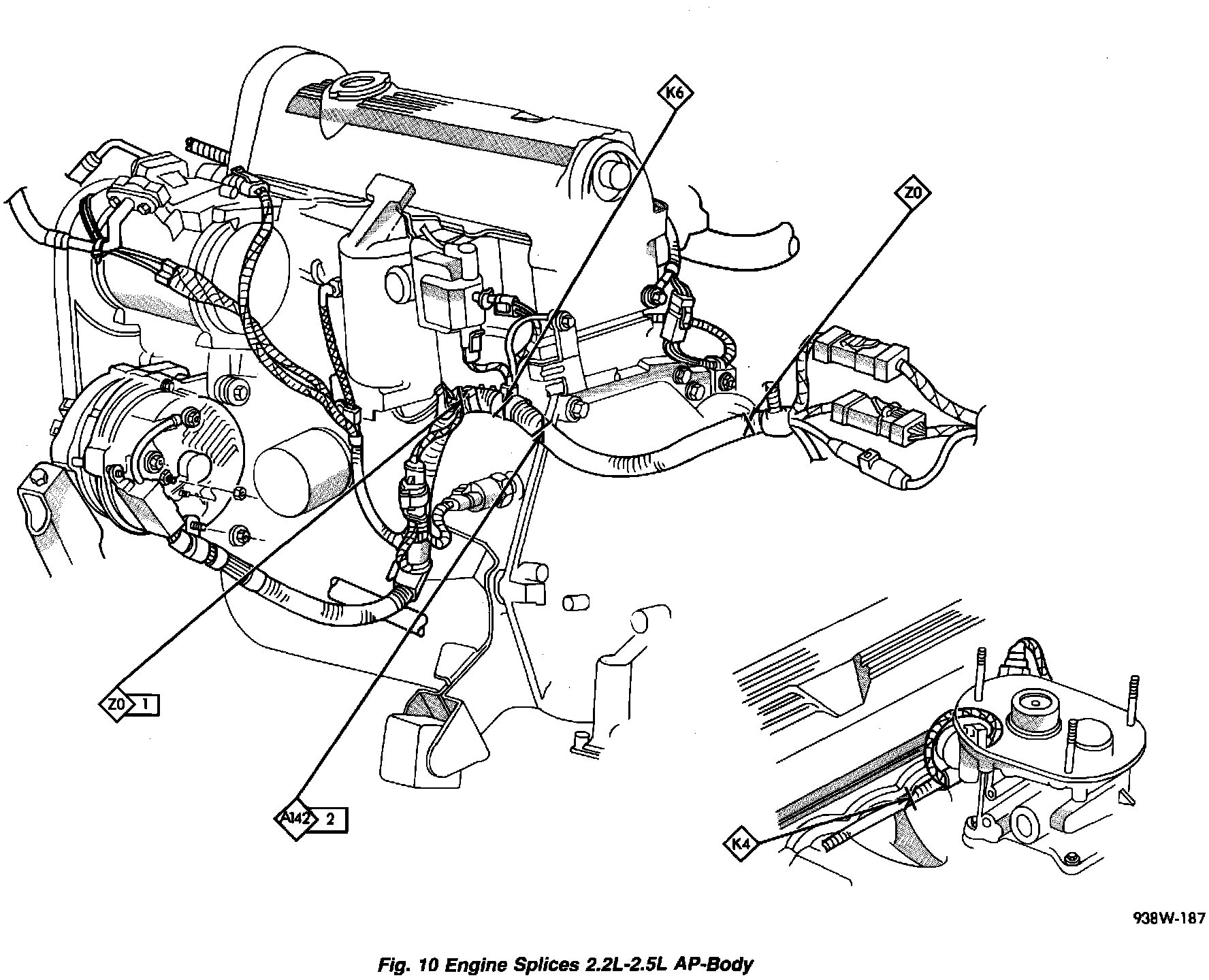 K6

Z0

Z0 1

A142 2

K4

938W-187

Fig. 10 Engine Splices 2.2L-2.5L AP-Body