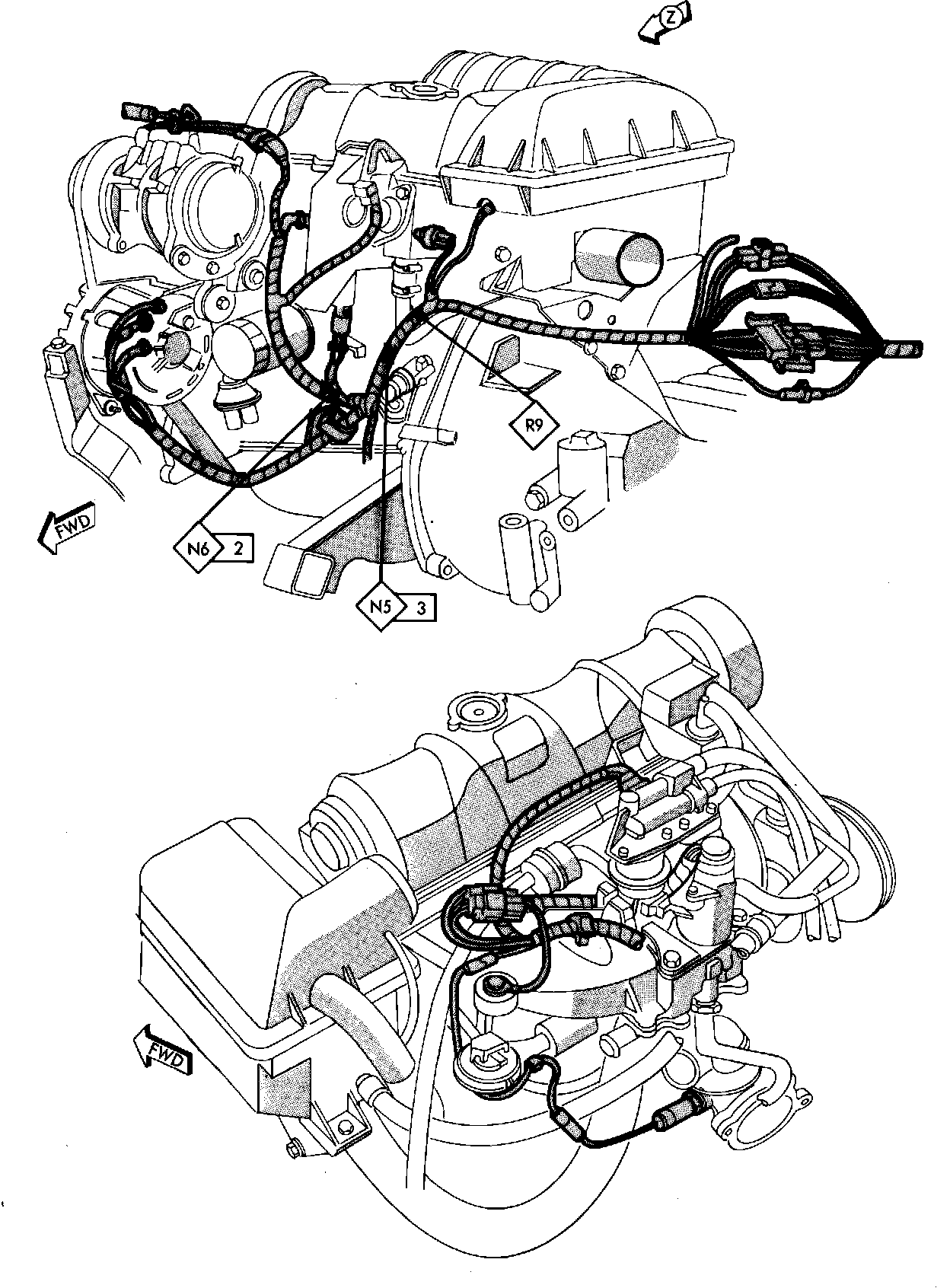 Z

R9

FWD

N6 2

N5 3

FWD