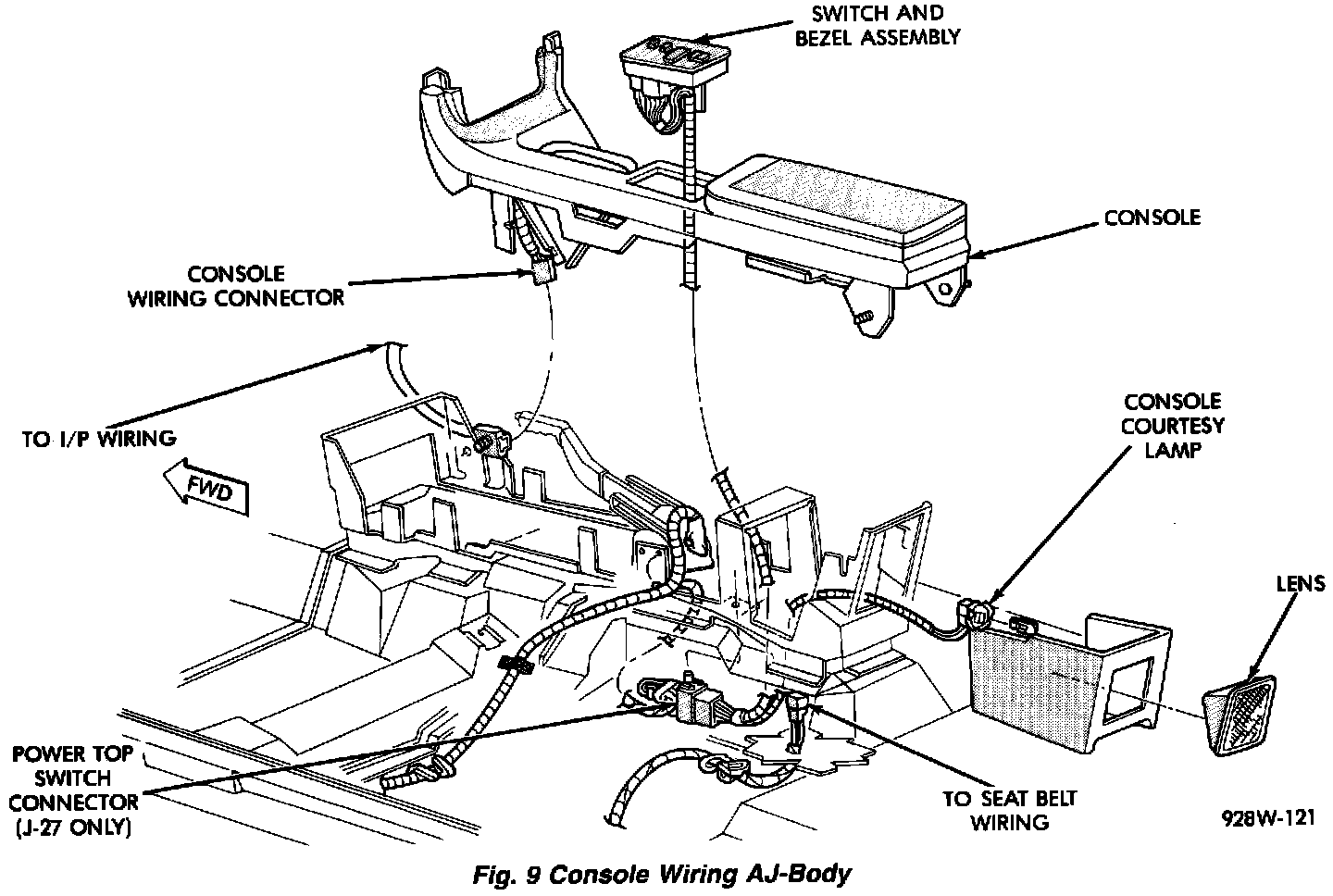 SWITCH AND BEZEL ASSEMBLY

CONSOLE

CONSOLE WIRING CONNECTOR

TO I/P WIRING

FWD

CONSOLE COURTESY LAMP

LENS

POWER TOP SWITCH CONNECTOR (J-27 ONLY)

TO SEAT BELT WIRING

928W-121

Fig. 9 Console Wiring AJ-Body