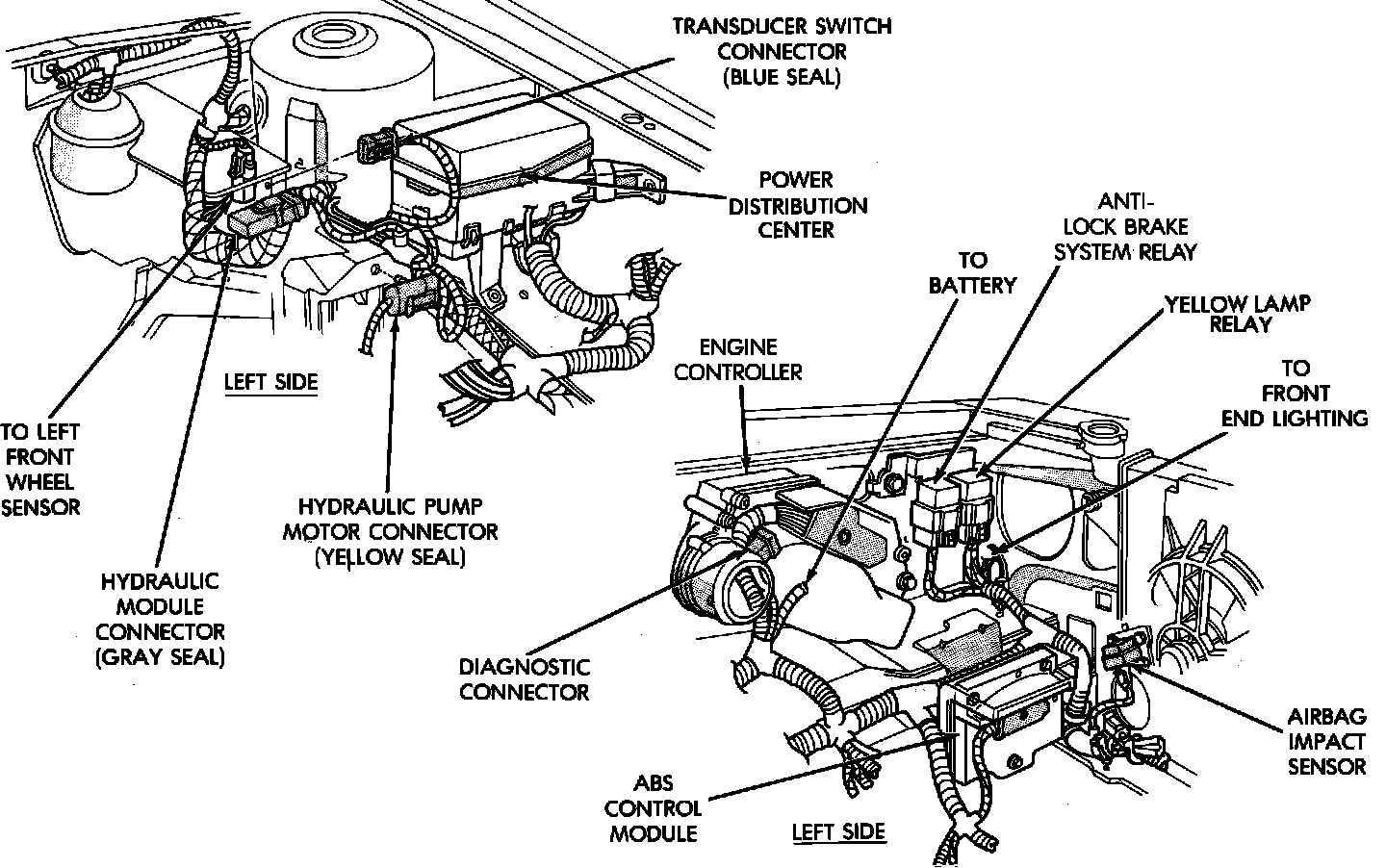 TRANSDUCER SWITCH CONNECTOR (BLUE SEAL)

POWER DISTRIBUTION CENTER

ANTI-LOCK BRAKE SYSTEM RELAY

TO BATTERY

YELLOW LAMP RELAY

ENGINE CONTROLLER

TO FRONT END LIGHTING

LEFT SIDE

TO LEFT FRONT WHEEL SENSOR

HYDRAULIC PUMP MOTOR CONNECTOR (YELLOW SEAL)

HYDRAULIC MODULE CONNECTOR (GRAY SEAL)

DIAGNOSTIC CONNECTOR

AIRBAG IMPACT SENSOR

ABS CONTROL MODULE

LEFT SIDE