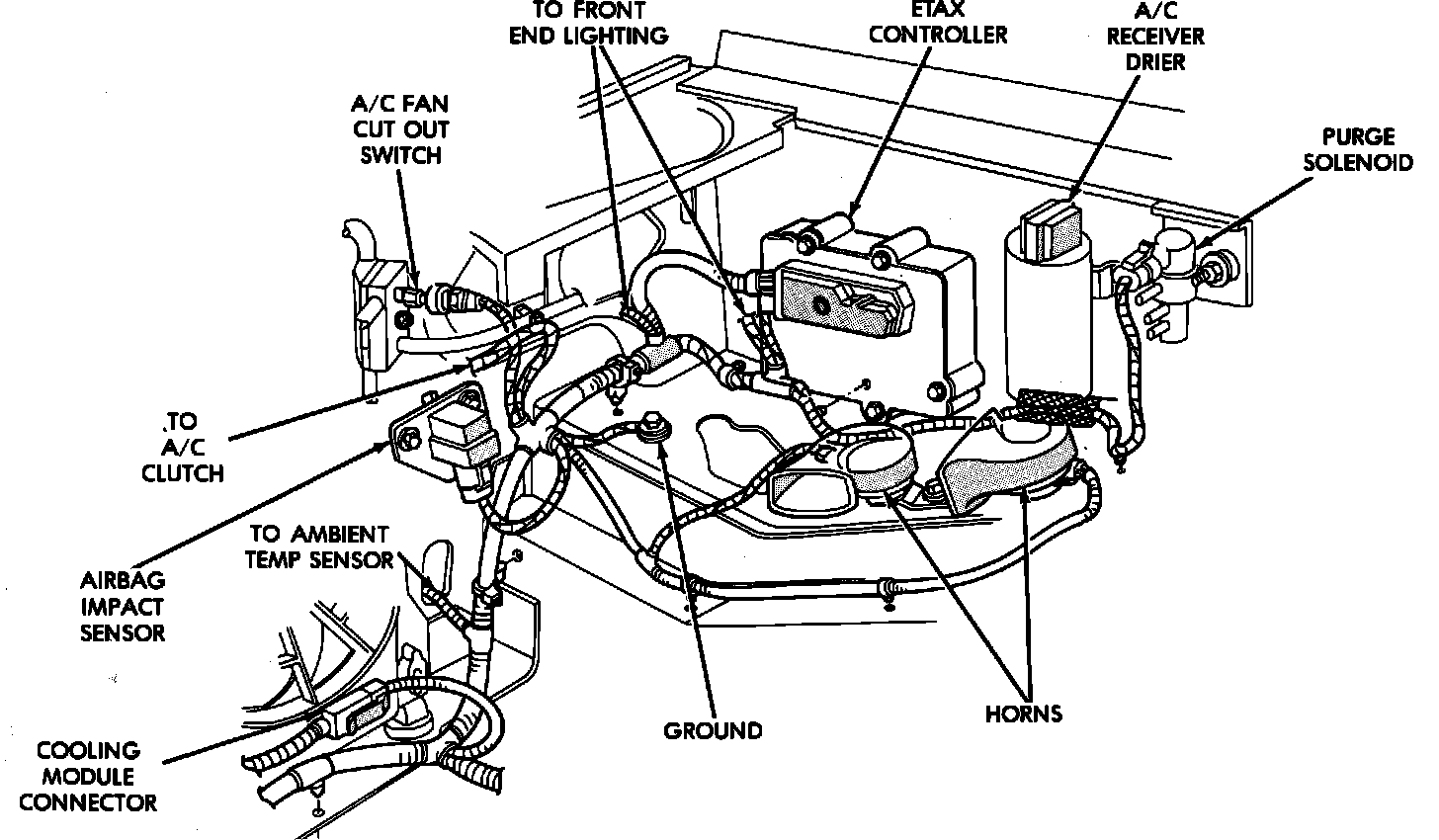 TO FRONT END LIGHTING

ETAX CONTROLLER

A/C RECEIVER DRIER

A/C FAN CUT OUT SWITCH

PURGE SOLENOID

TO A/C CLUTCH

TO AMBIENT TEMP SENSOR

AIRBAG IMPACT SENSOR

COOLING MODULE CONNECTOR

GROUND

HORNS