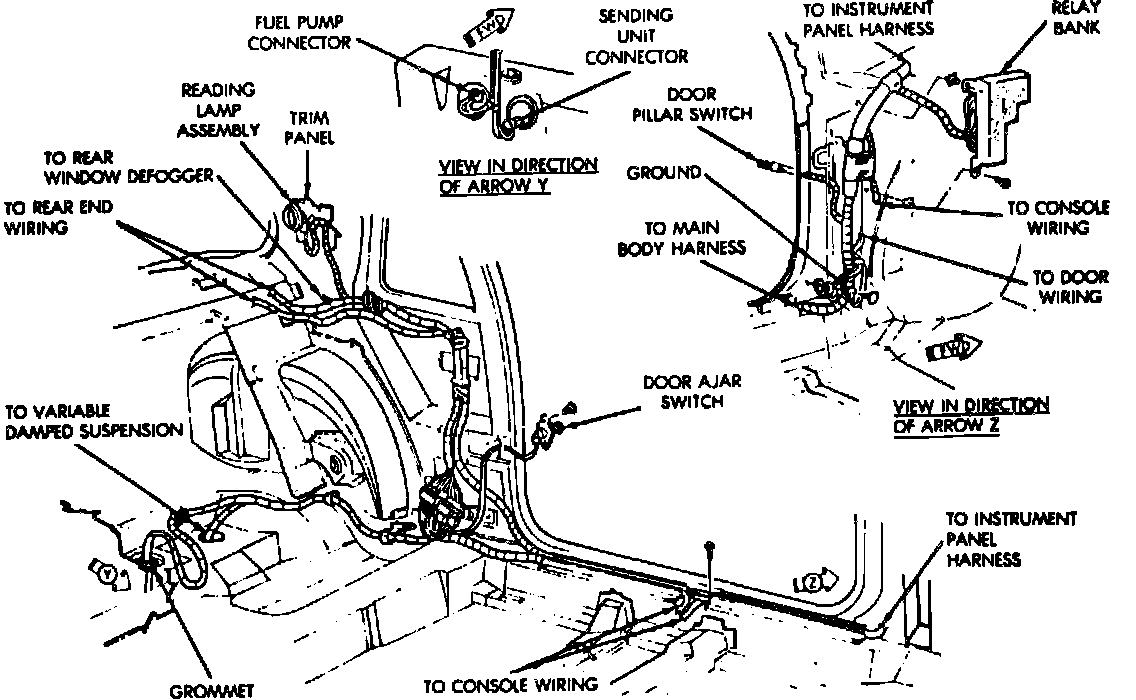 FUEL PUMP CONNECTOR

FWD

SENDING UNIT CONNECTOR

TO INSTRUMENT PANEL HARNESS

RELAY BANK

READING LAMP ASSEMBLY

TRIM PANEL

DOOR PILLAR SWITCH

TO REAR WINDOW DEFOGGER

VIEW IN DIRECTION OF ARROW Y

GROUND

TO REAR END WIRING

TO CONSOLE WIRING

TO MAIN BODY HARNESS

TO DOOR WIRING

FWD

DOOR AJAR SWITCH

VIEW IN DIRECTION OF ARROW Z

TO VARIABLE DAMPED SUSPENSION

TO INSTRUMENT PANEL HARNESS

Y

Z

GROMMET

TO CONSOLE WIRING