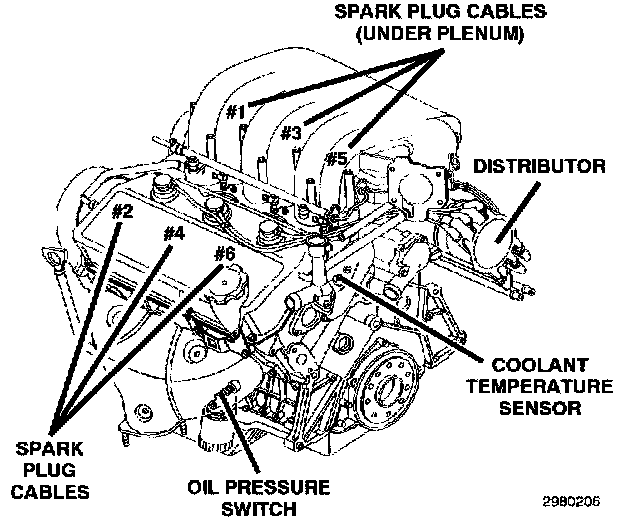 SPARK PLUG CABLES (UNDER PLENUM)

#1

#3

#5

DISTRIBUTOR

#2

#4

#6

COOLANT TEMPERATURE SENSOR

SPARK PLUG CABLES

OIL PRESSURE SWITCH

2980206