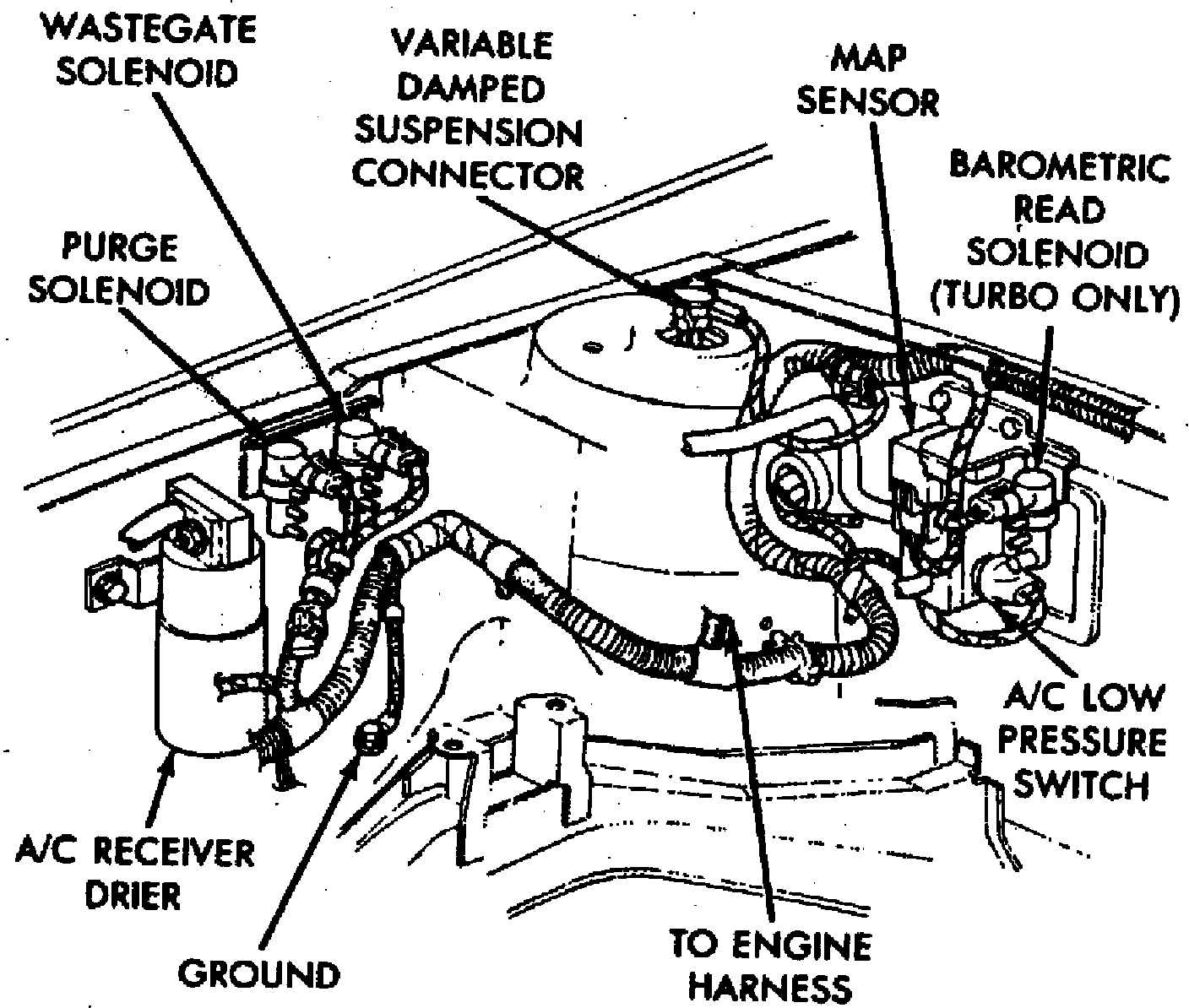 WASTEGATE SOLENOID

VARIABLE DAMPED SUSPENSION CONNECTOR

MAP SENSOR

BAROMETRIC READ SOLENOID (TURBO ONLY)

PURGE SOLENOID

A/C LOW PRESSURE SWITCH

A/C RECEIVER DRIER

GROUND

TO ENGINE HARNESS