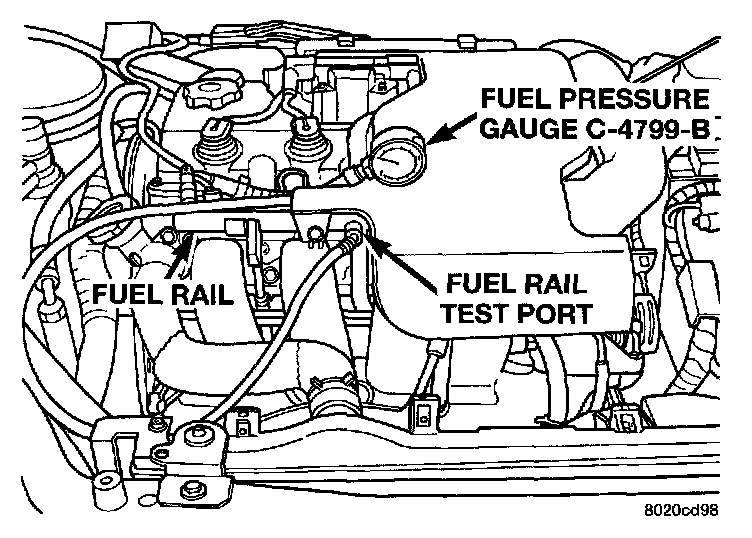 FUEL PRESSURE GAUGE C-4799-B

FUEL RAIL

FUEL RAIL TEST PORT

8020cd98