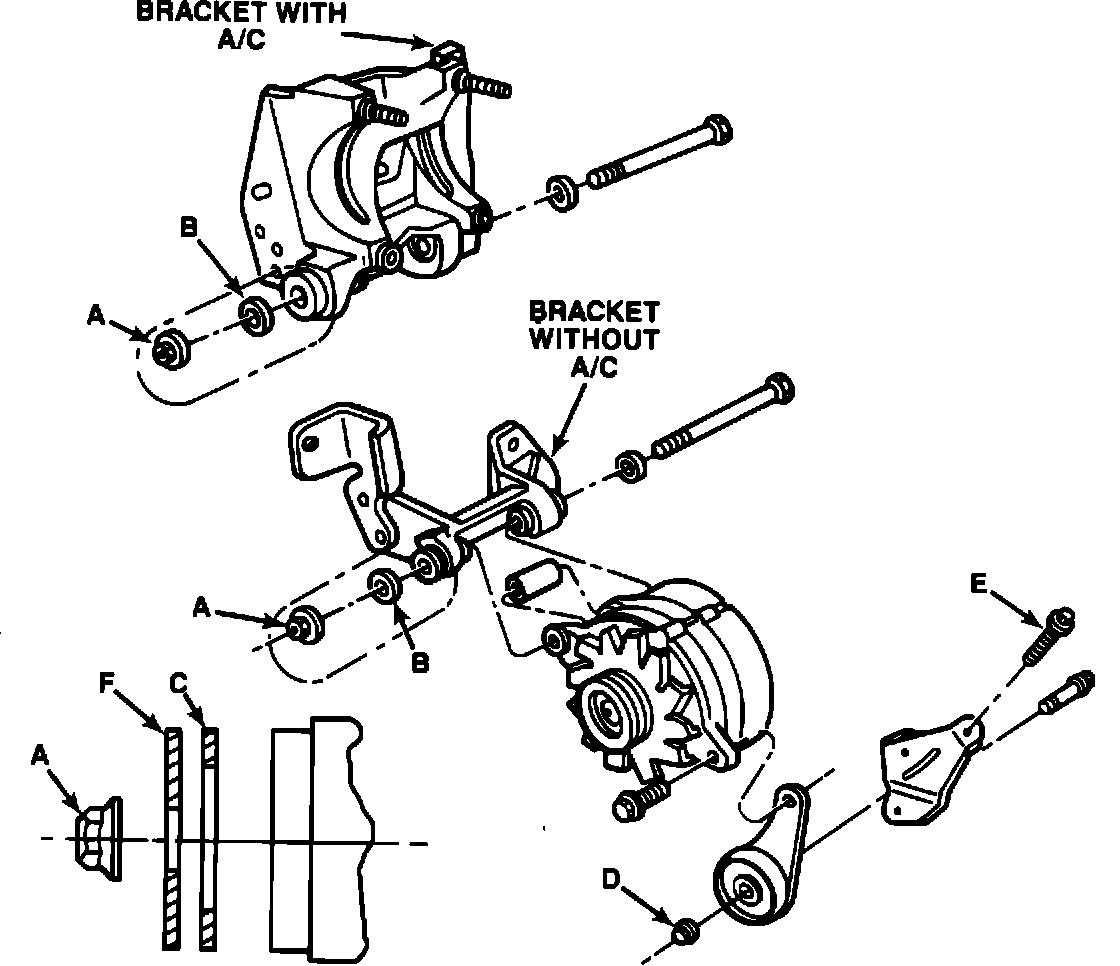 BRACKET WITH A/C

B

A

BRACKET WITHOUT A/C

A

B

E

F

C

A

D