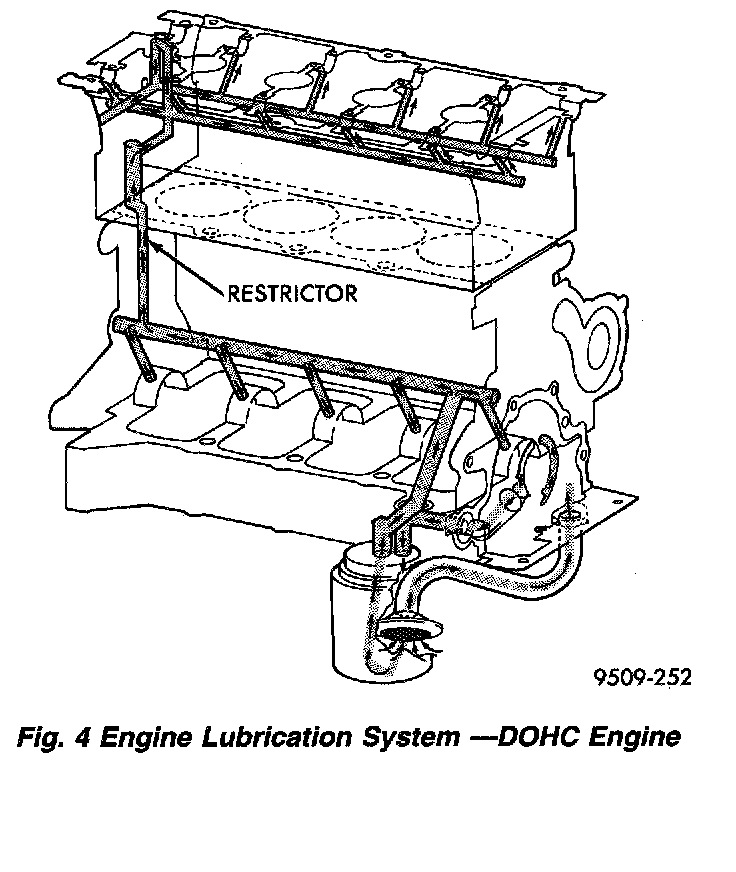 RESTRICTOR

9509-252

Fig. 4 Engine Lubrication System —DOHC Engine