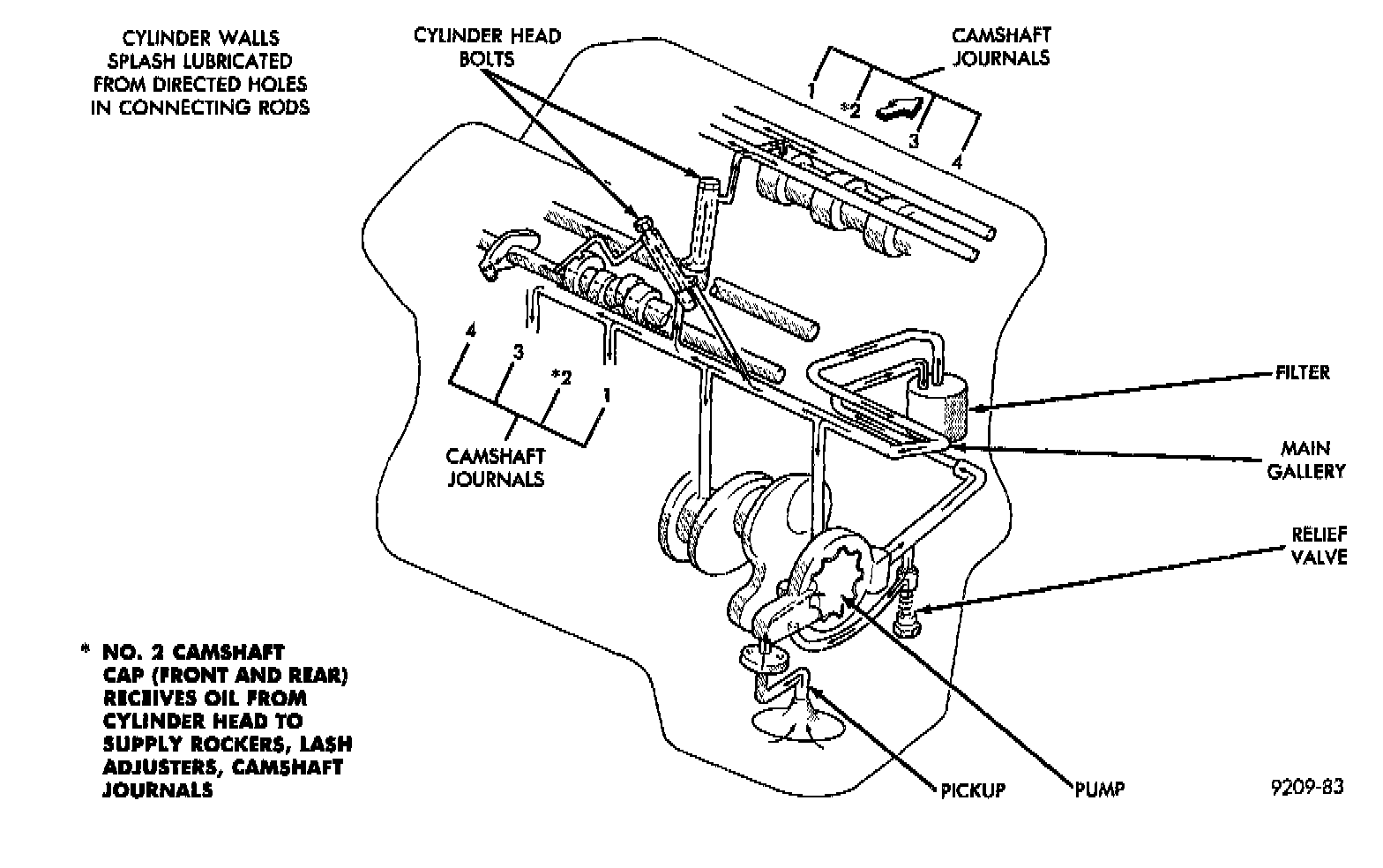 CYLINDER WALLS SPLASH LUBRICATED FROM DIRECTED HOLES IN CONNECTING RODS

CYLINDER HEAD BOLTS

CAMSHAFT JOURNALS

1

*2

3

4

4

3

*2

1

CAMSHAFT JOURNALS

FILTER

MAIN GALLERY

RELIEF VALVE

* NO. 2 CAMSHAFT CAP (FRONT AND REAR) RECEIVES OIL FROM CYLINDER HEAD TO SUPPLY ROCKERS, LASH ADJUSTERS, CAMSHAFT JOURNALS

PICKUP

PUMP

9209-83