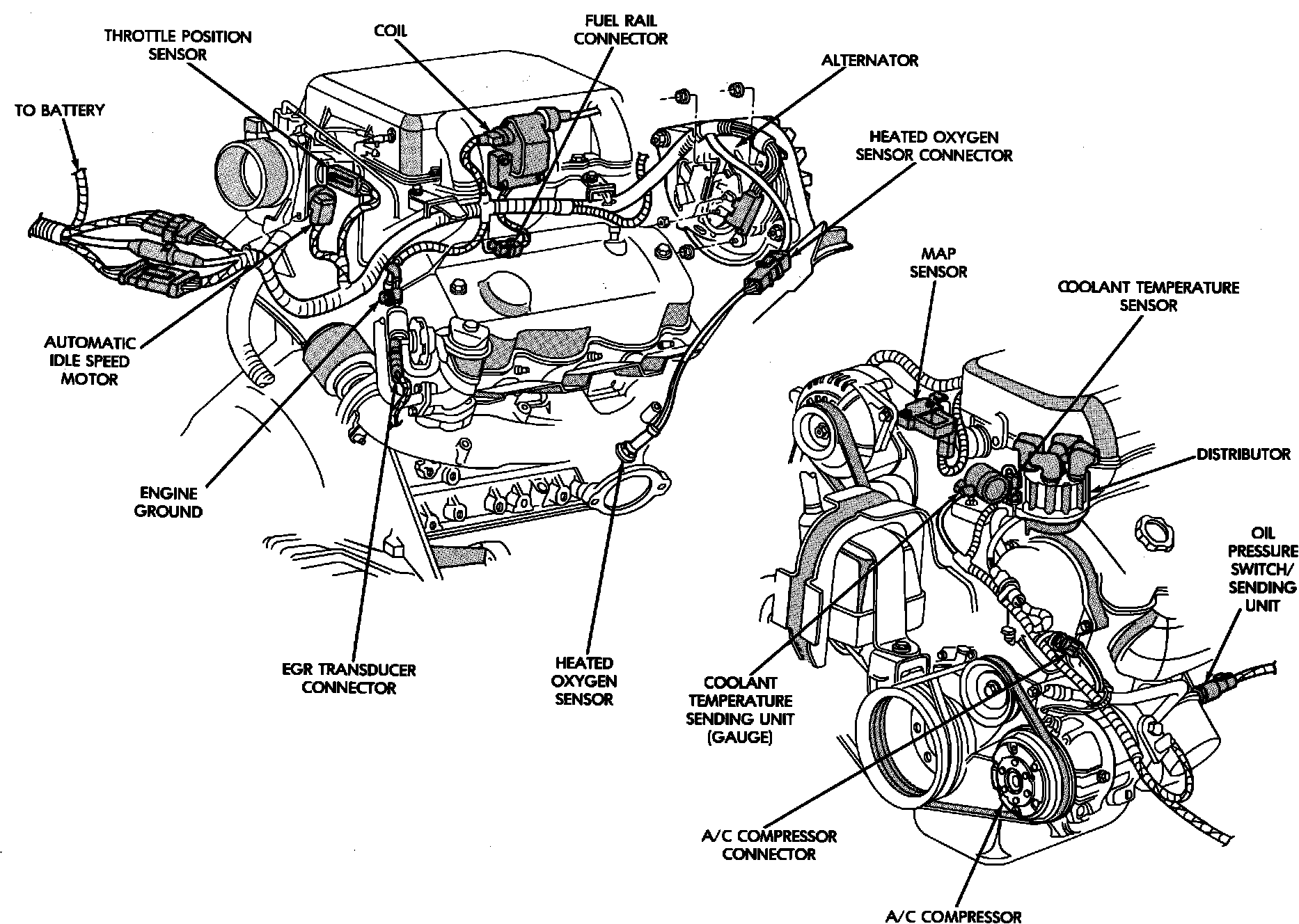 THROTTLE POSITION SENSOR

COIL

FUEL RAIL CONNECTOR

ALTERNATOR

TO BATTERY

HEATED OXYGEN SENSOR CONNECTOR

MAP SENSOR

COOLANT TEMPERATURE SENSOR

AUTOMATIC IDLE SPEED MOTOR

DISTRIBUTOR

ENGINE GROUND

OIL PRESSURE SWITCH/ SENDING UNIT

EGR TRANSDUCER CONNECTOR

HEATED OXYGEN SENSOR

COOLANT TEMPERATURE SENDING UNIT (GAUGE)

A/C COMPRESSOR CONNECTOR

A/C COMPRESSOR