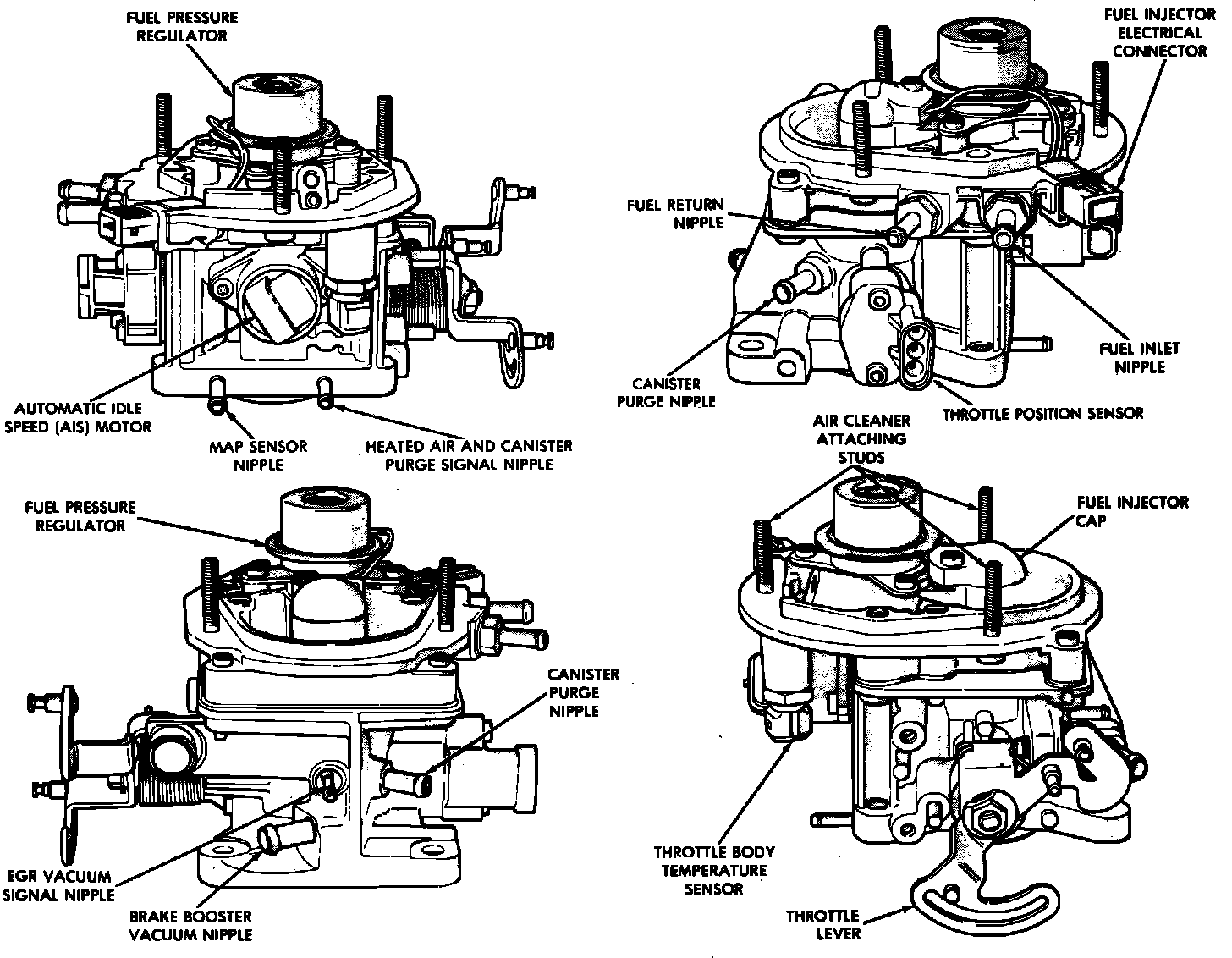 FUEL PRESSURE REGULATOR

AUTOMATIC IDLE SPEED (AIS) MOTOR

MAP SENSOR NIPPLE

HEATED AIR AND CANISTER PURGE SIGNAL NIPPLE

FUEL INJECTOR ELECTRICAL CONNECTOR

FUEL RETURN NIPPLE

CANISTER PURGE NIPPLE

FUEL INLET NIPPLE

THROTTLE POSITION SENSOR

FUEL PRESSURE REGULATOR

CANISTER PURGE NIPPLE

EGR VACUUM SIGNAL NIPPLE

BRAKE BOOSTER VACUUM NIPPLE

AIR CLEANER ATTACHING STUDS

FUEL INJECTOR CAP

THROTTLE BODY TEMPERATURE SENSOR

THROTTLE LEVER