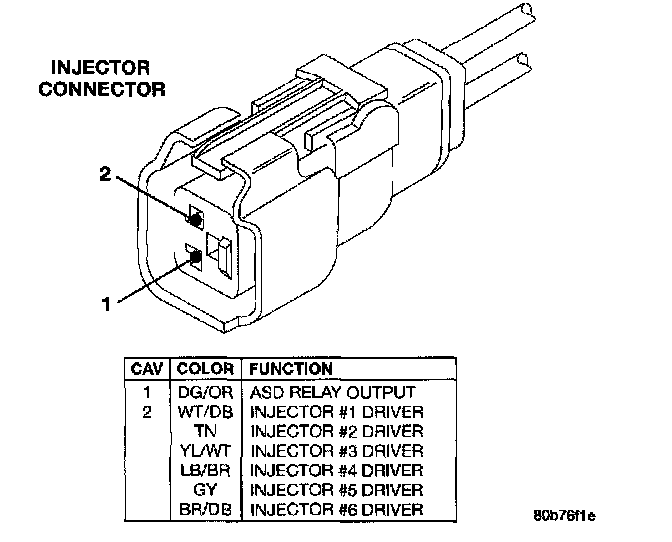 INJECTOR CONNECTOR

2

1

| CAV | COLOR | FUNCTION |
|---|---|---|
| 1 | DG/OR | ASD RELAY OUTPUT |
| 2 | WT/DB | INJECTOR #1 DRIVER |
| | TN | INJECTOR #2 DRIVER |
| | YL/WT | INJECTOR #3 DRIVER |
| | LB/BR | INJECTOR #4 DRIVER |
| | GY | INJECTOR #5 DRIVER |
| | BR/DB | INJECTOR #6 DRIVER |

80b76f1e