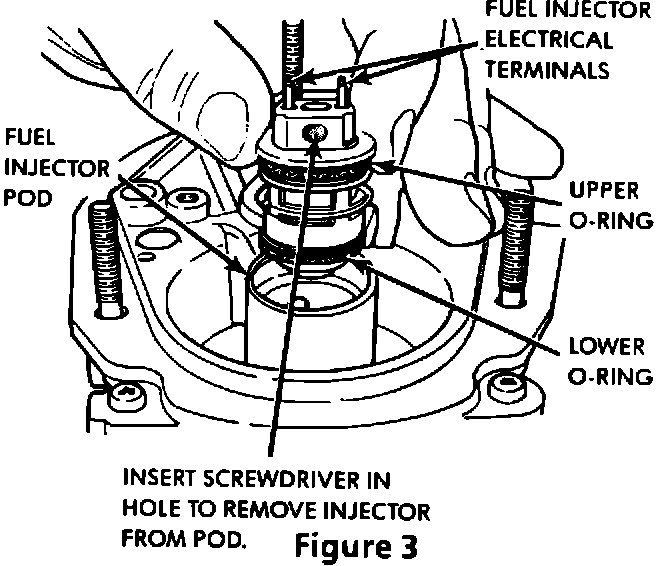 FUEL INJECTOR ELECTRICAL TERMINALS

FUEL INJECTOR POD

UPPER O-RING

LOWER O-RING

INSERT SCREWDRIVER IN HOLE TO REMOVE INJECTOR FROM POD.

Figure 3