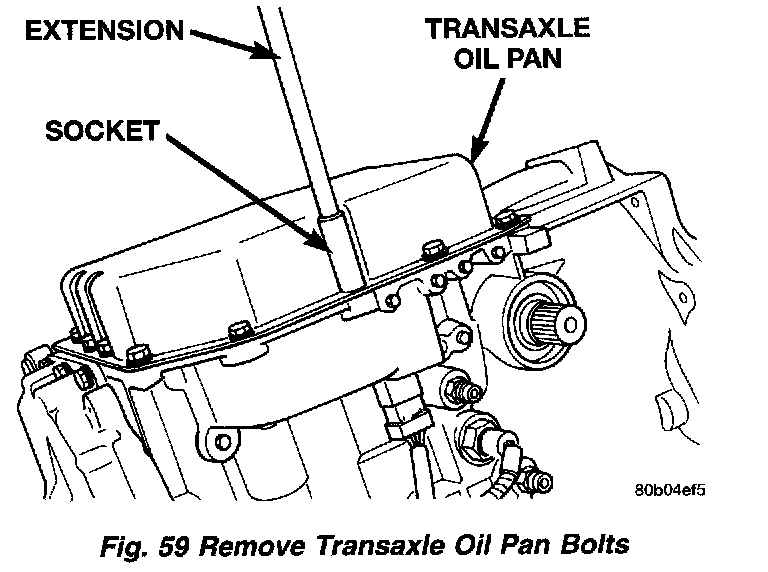 EXTENSION

TRANSAXLE OIL PAN

SOCKET

80b04ef5

Fig. 59 Remove Transaxle Oil Pan Bolts