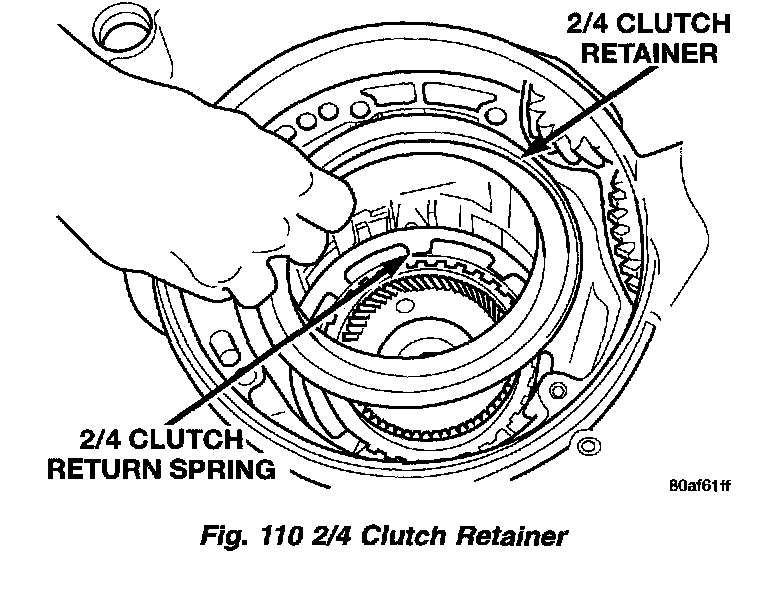 2/4 CLUTCH RETAINER

2/4 CLUTCH RETURN SPRING

80af61ff

Fig. 110 2/4 Clutch Retainer