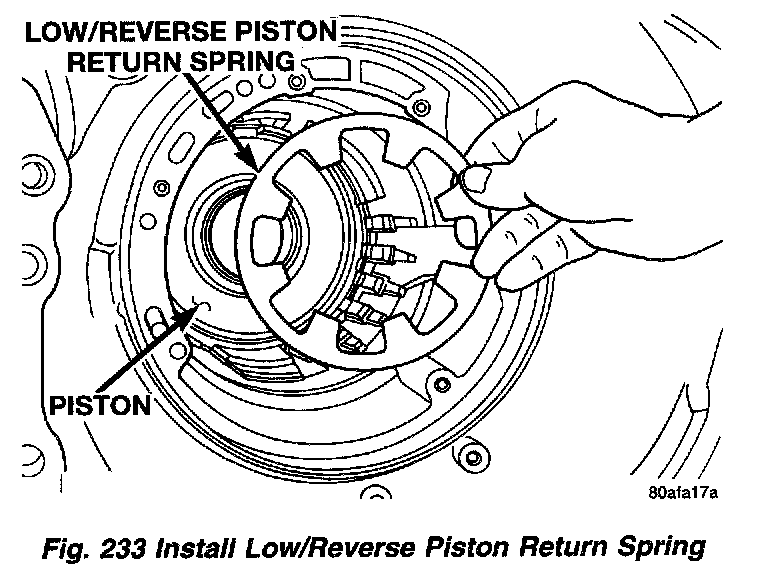 LOW/REVERSE PISTON RETURN SPRING

PISTON

80afa17a

Fig. 233 Install Low/Reverse Piston Return Spring